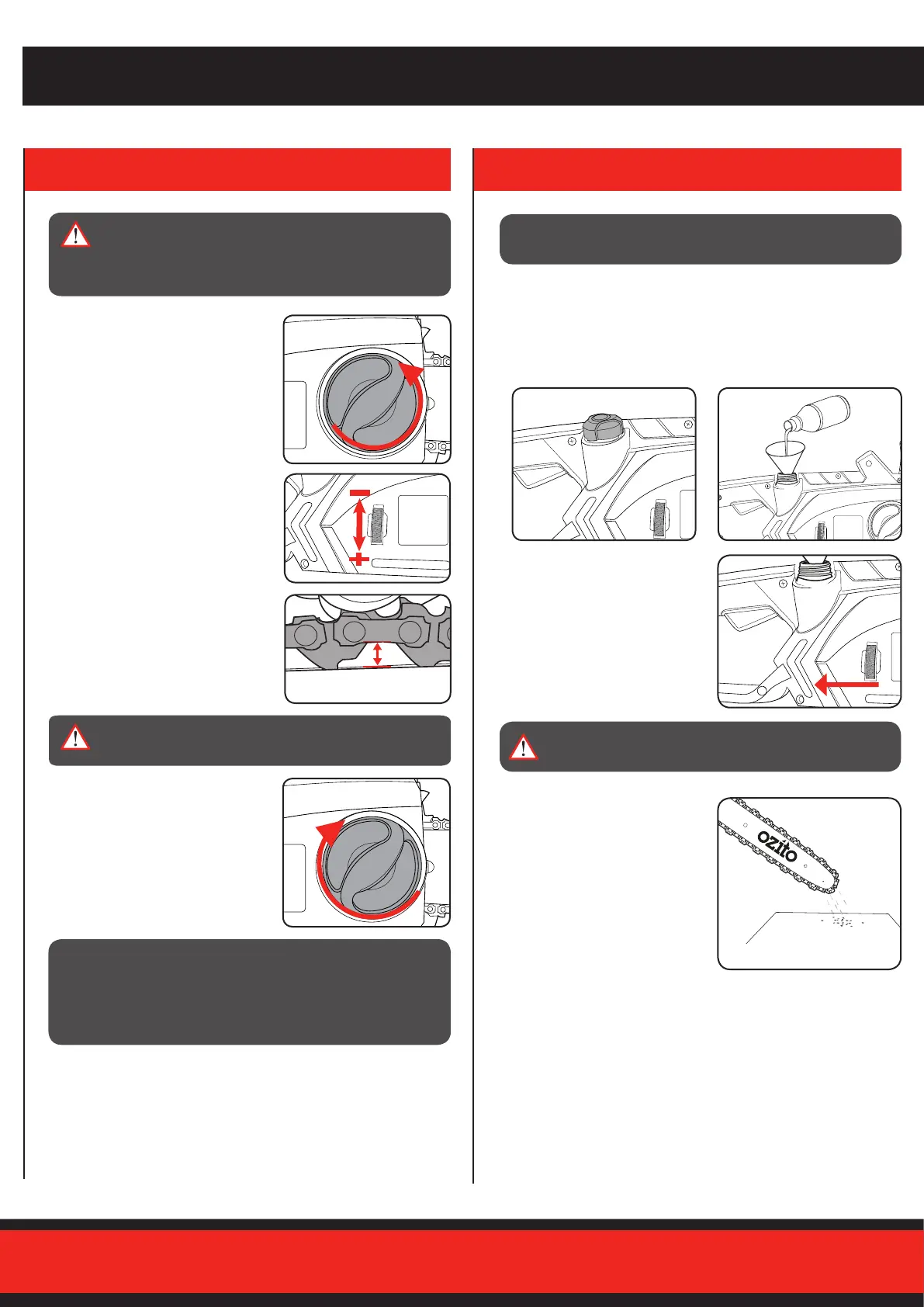 ozito