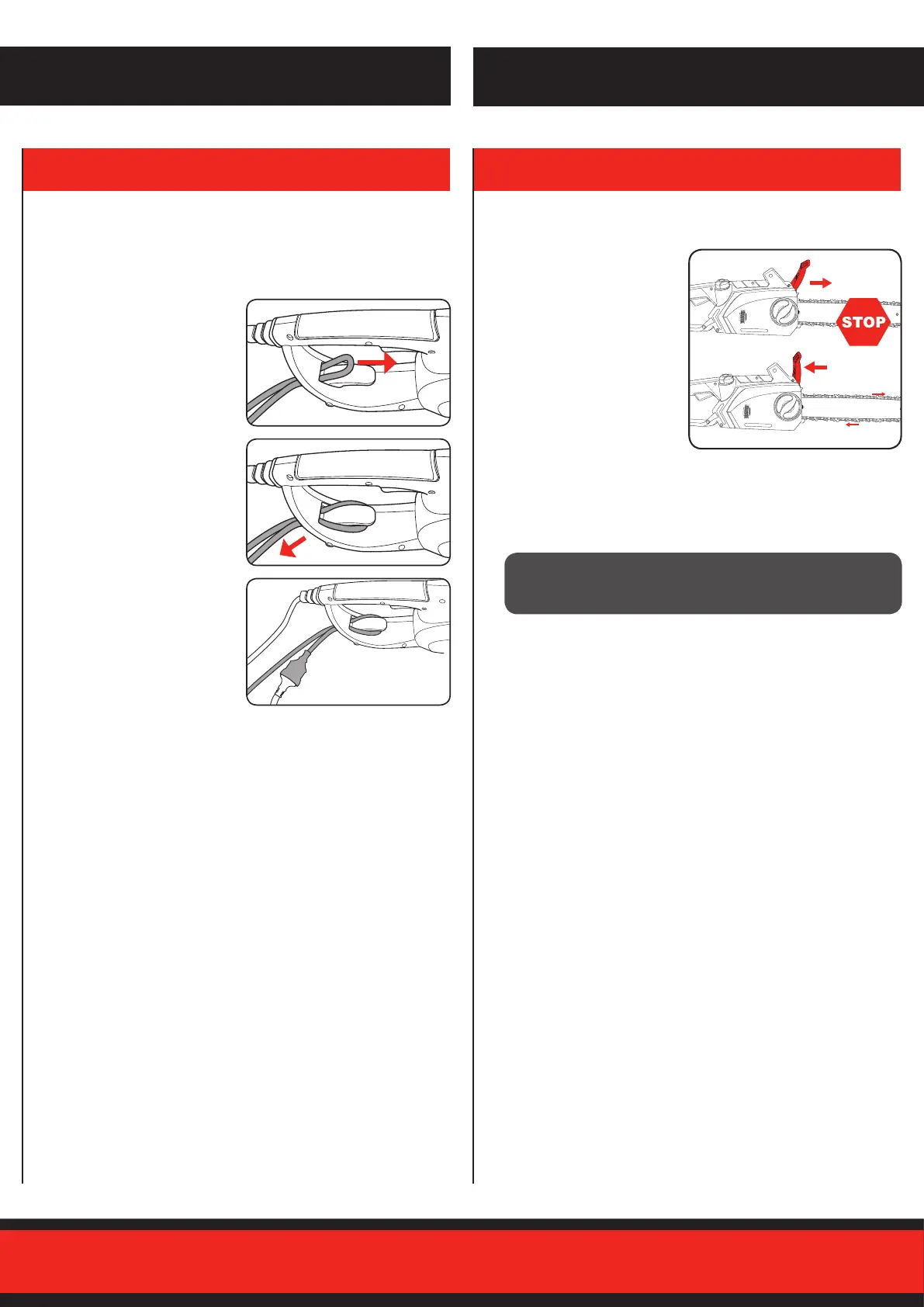 STOP