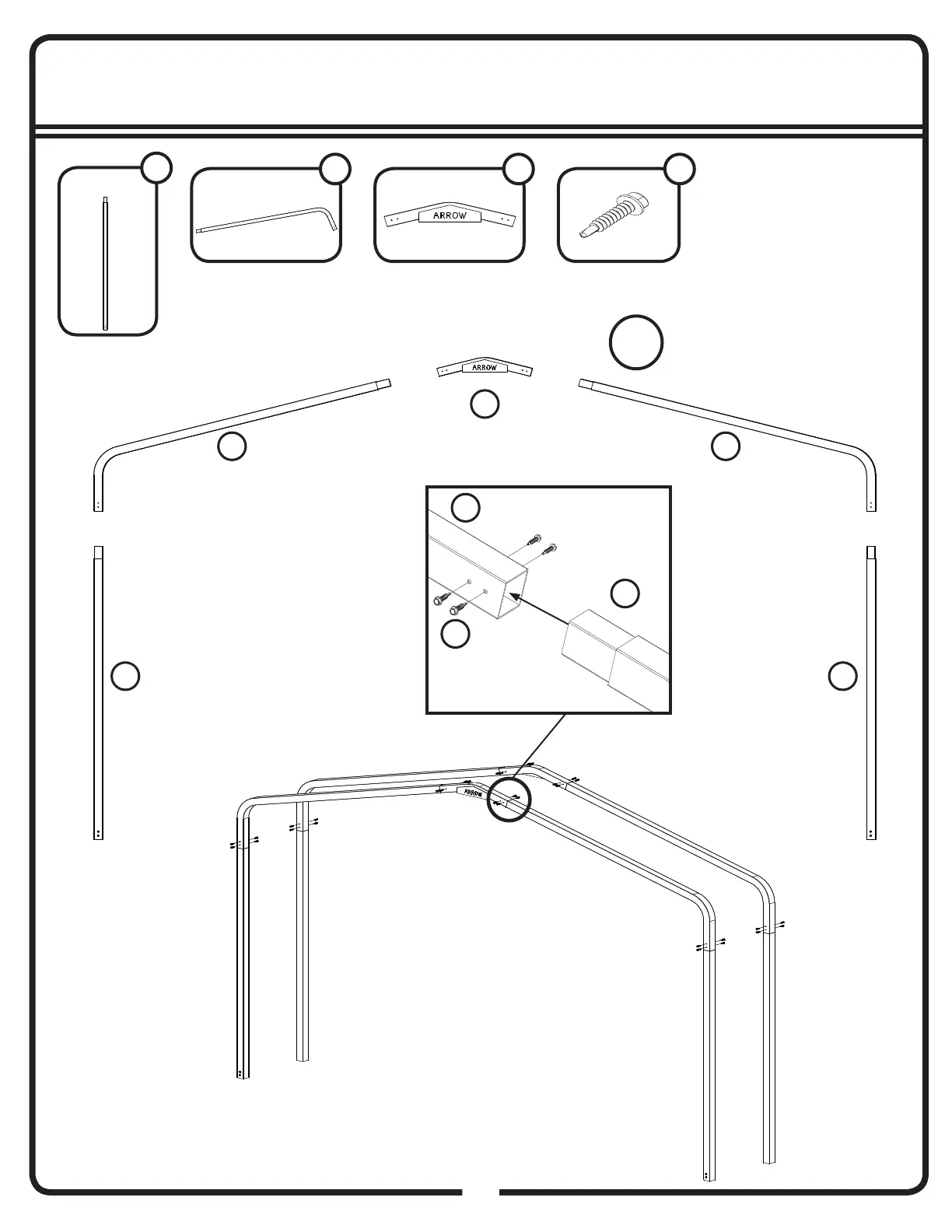 ARROW

ARROW

ARROW