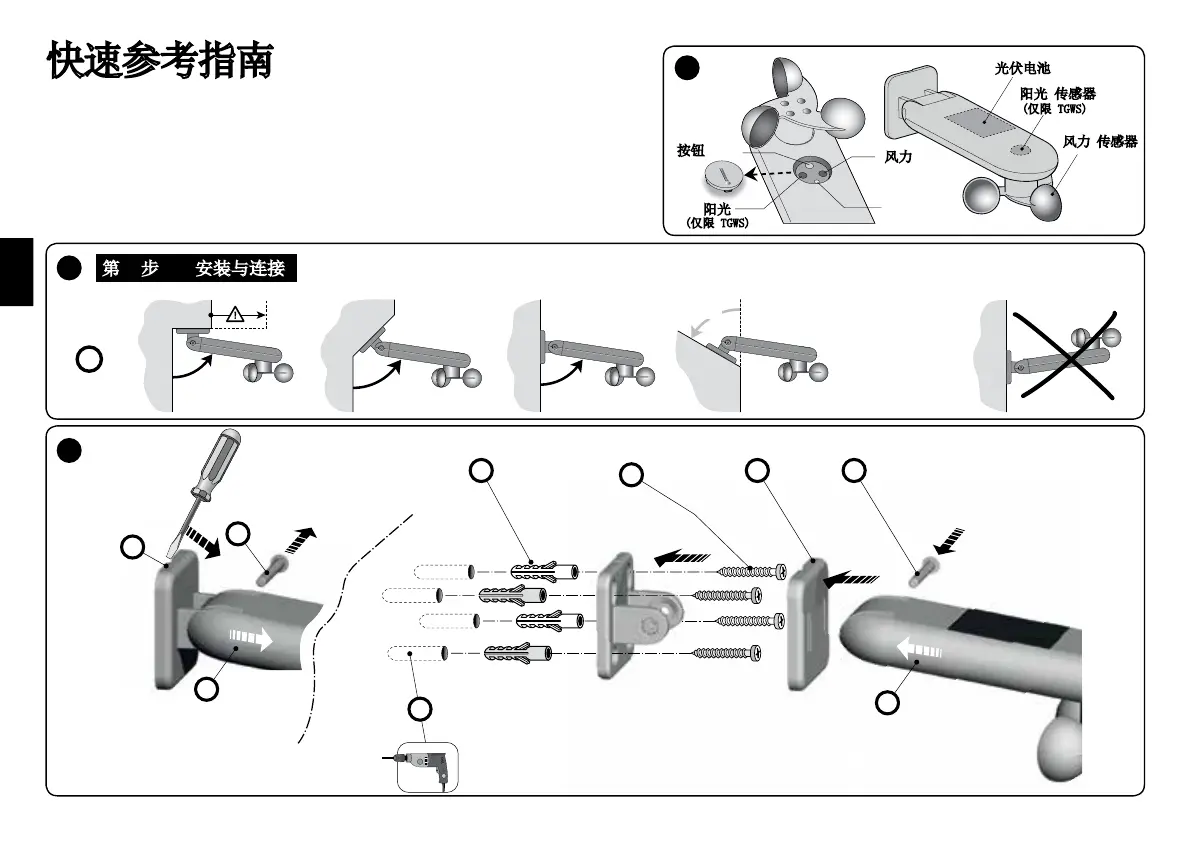 快速参考指南

光伏电池

阳光 传感器
(仅限 TGWS)

风力 传感器

按钮

风力

阳光
(仅限 TGWS)

第 步 安装与连接