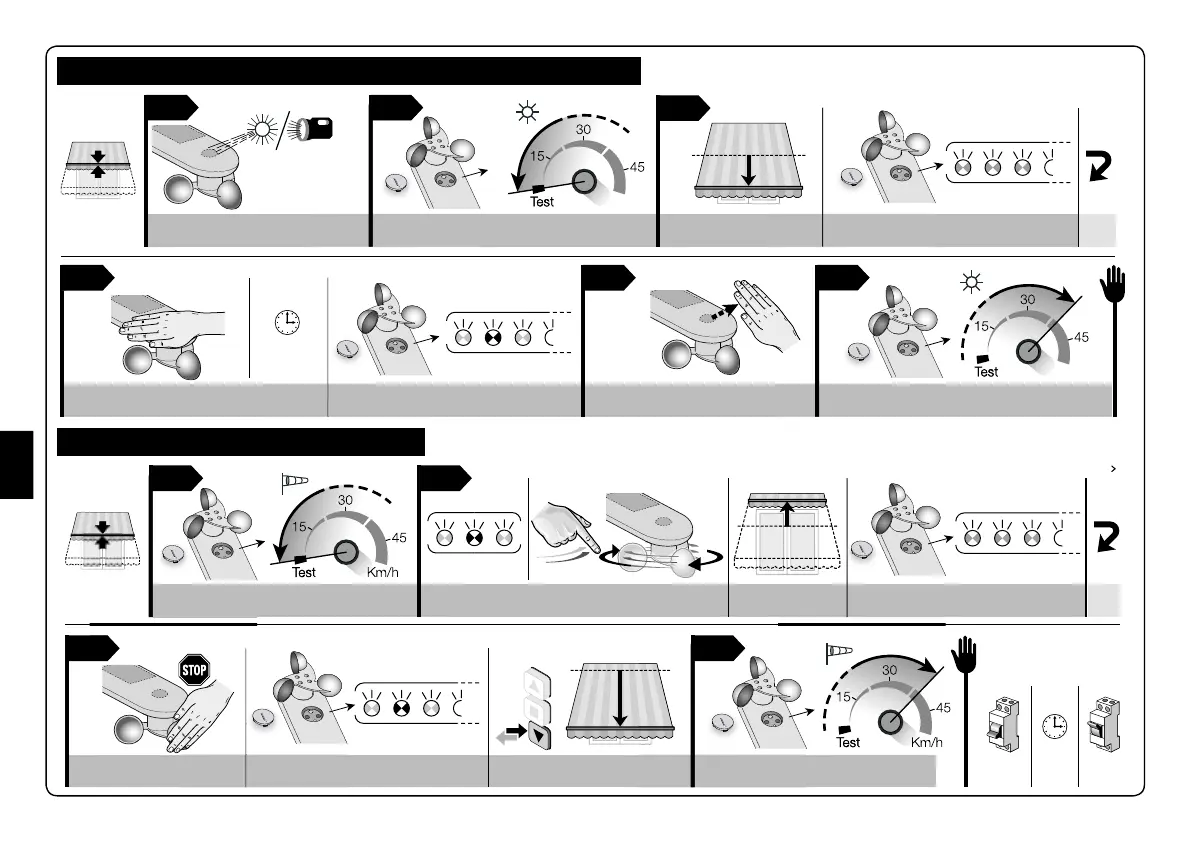 30
15
45
Test

30
15
45
Test

30
15
45
Test
Km/h

STOP

30
15
45
Test
Km/h