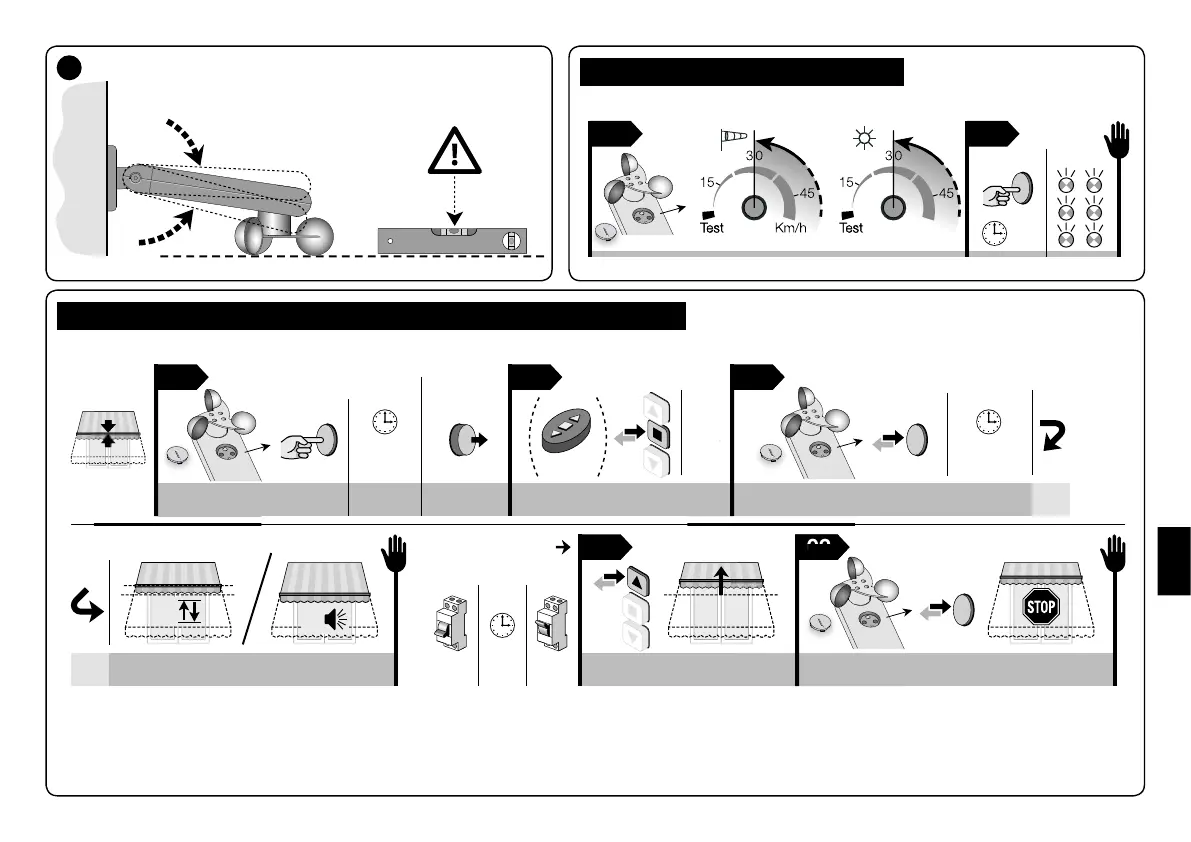 15
30
45
Test
Km/h
15
30
45
Test
STOP