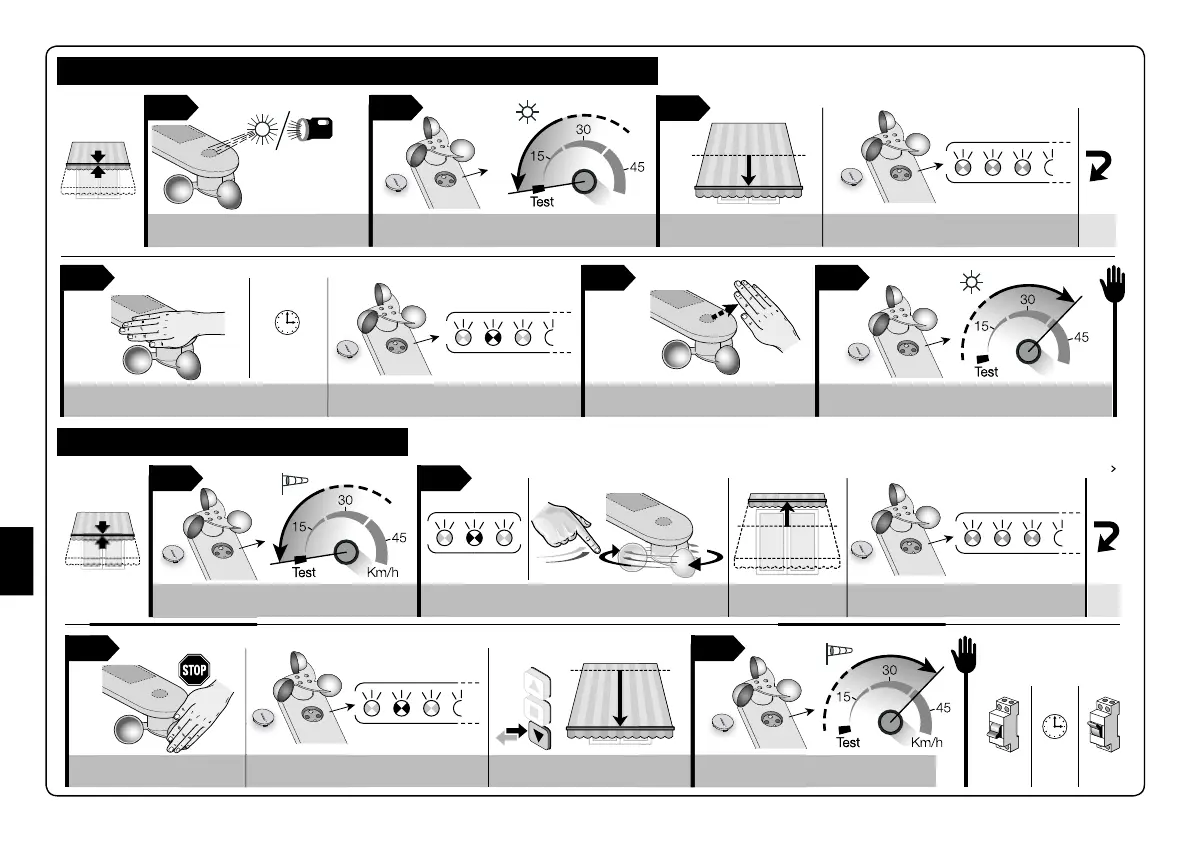 15
30
45
Test

15
30
45
Test

15
30
45
Test
Km/h

STOP

15
30
45
Test
Km/h