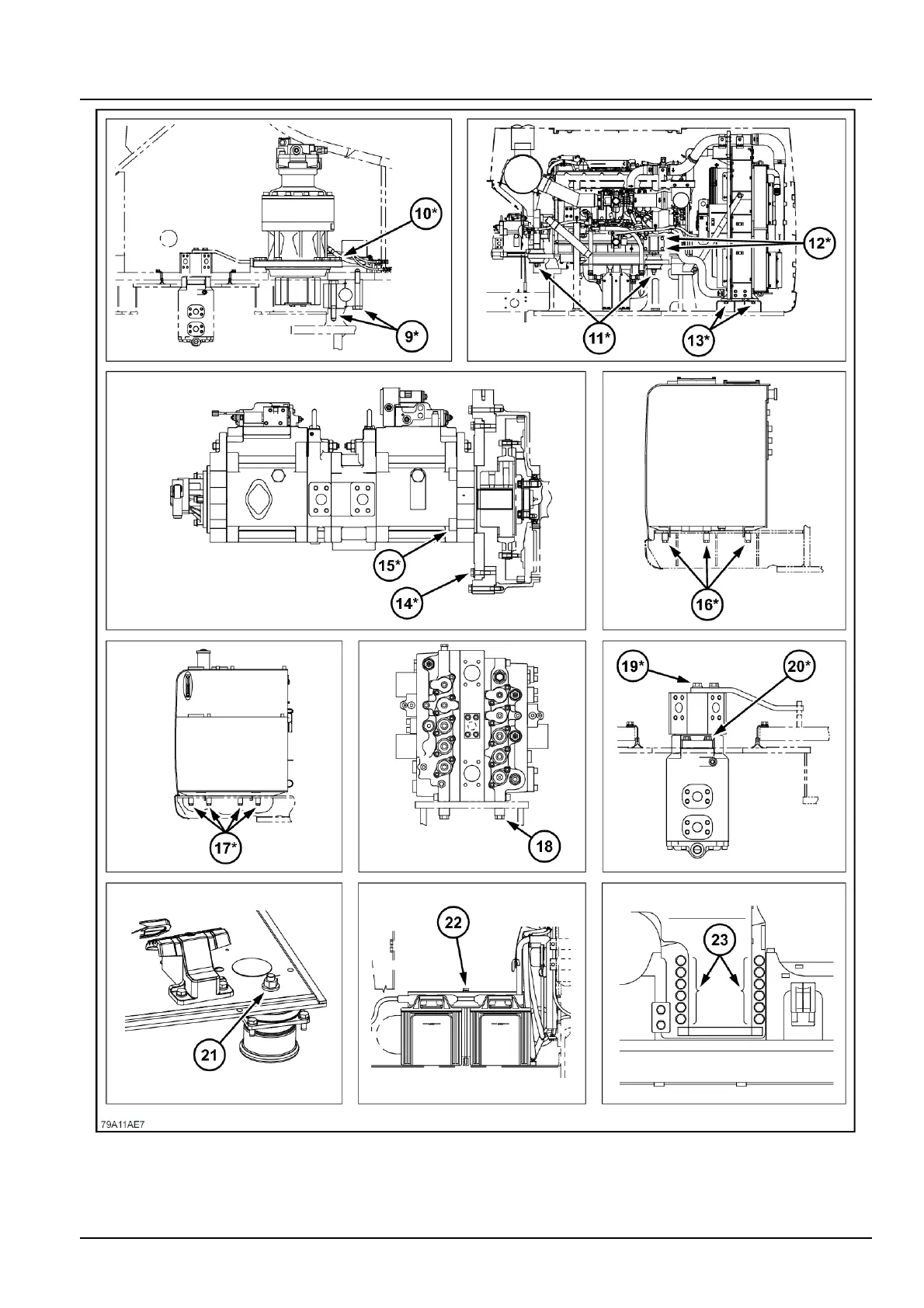 10*

9*

12*

11*

13*

15*

14*

16*

17*

18

19*

20*

21

22

23

79A11AE7