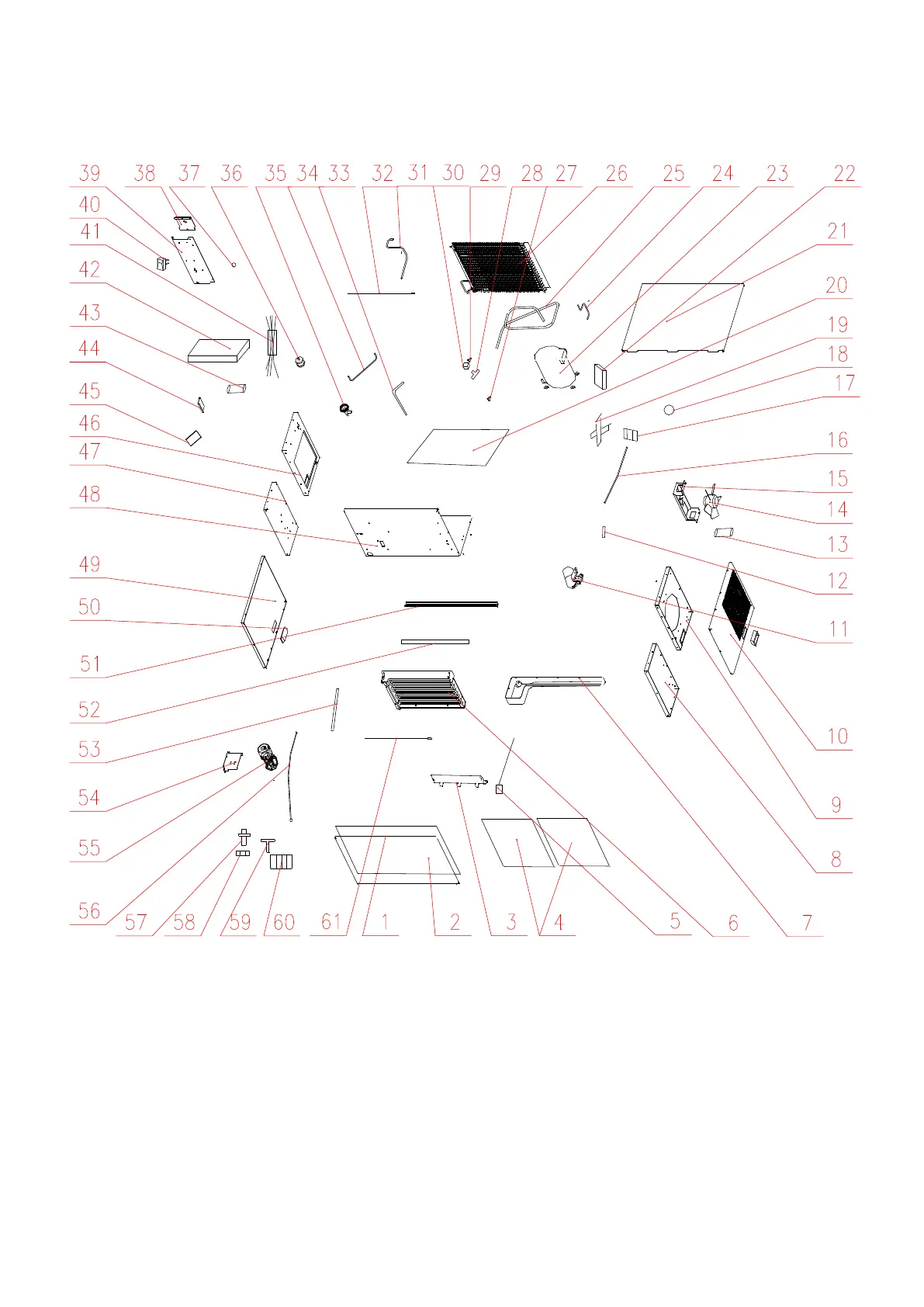 39 38 37 36 35 34 33 32 31 30 29 28 27 26 25 24 23 22

40
41
42
43
44
45
46
47
48
49
50
51
52
53
54
55
56

21
20
19
18
17
16
15
14
13
12
11
10
9
8

57 58 59 60 61 1 2 3 4 5 6 7