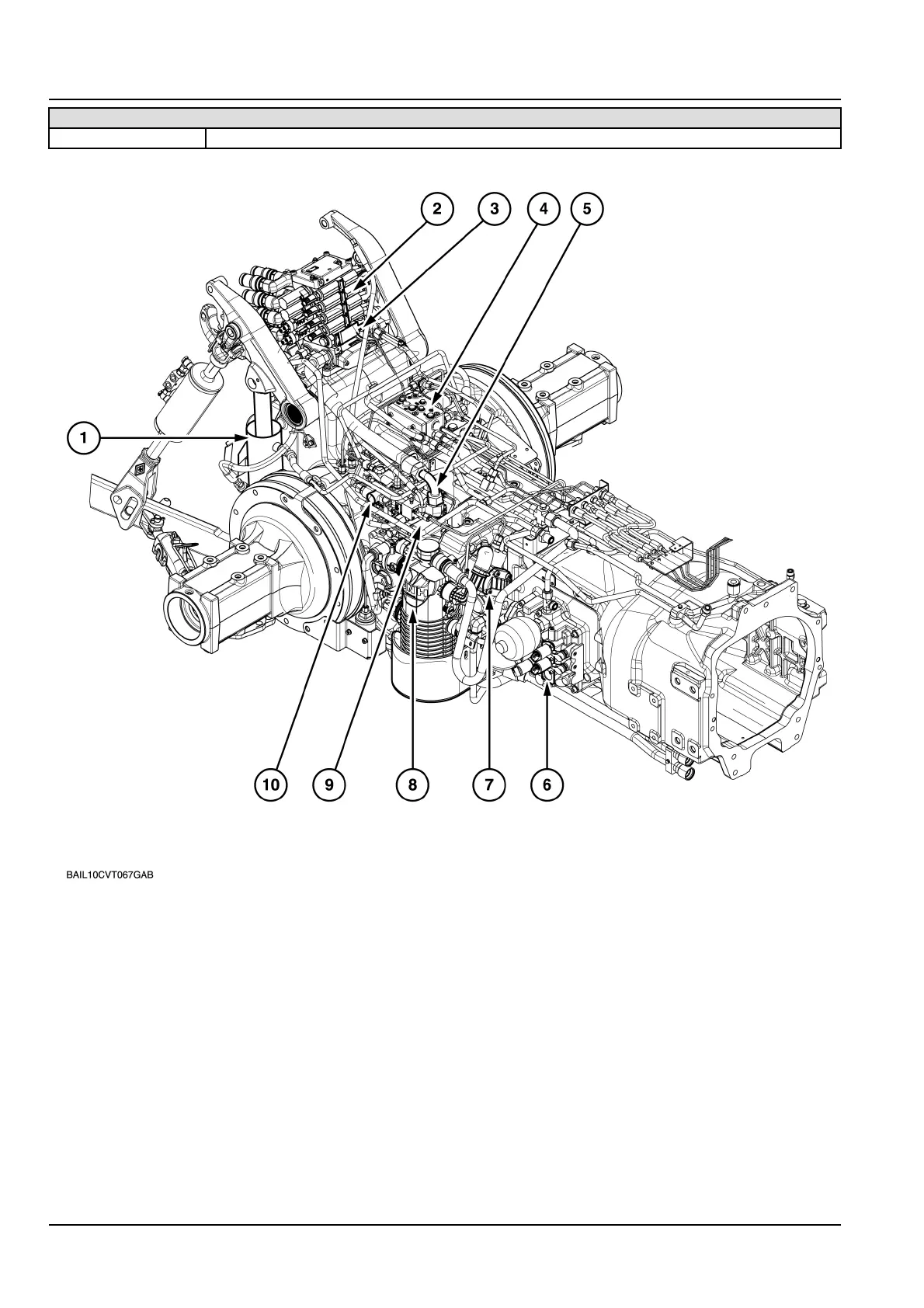 2 3 4 5

1

10 9 8 7 6

BAIL10CVT067GAB