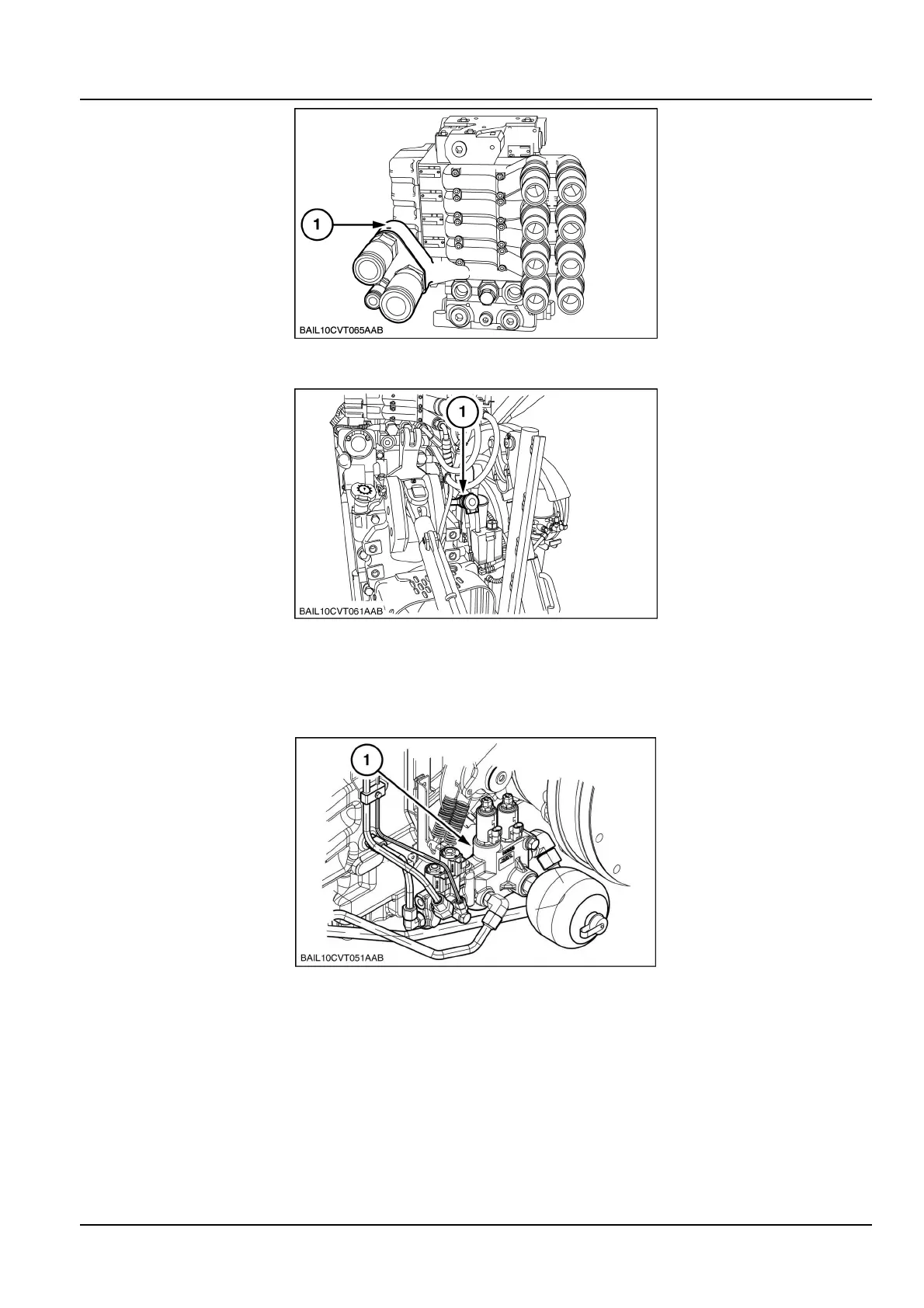 1

BAIL10CVT065AAB

1

BAIL10CVT061AAB

1

BAIL10CVT051AAB