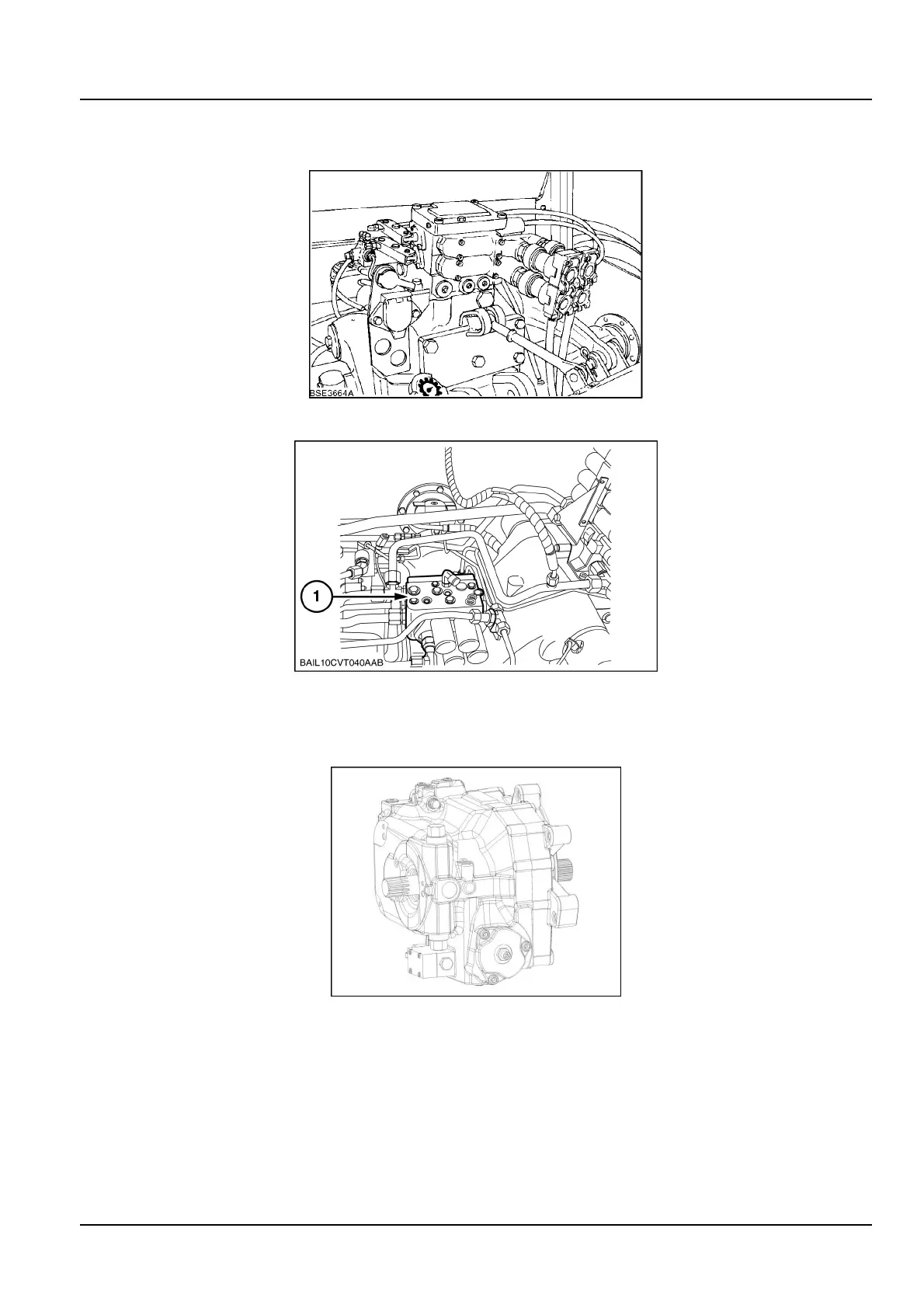 BSE3664A

1

BAIL10CVT040AAB