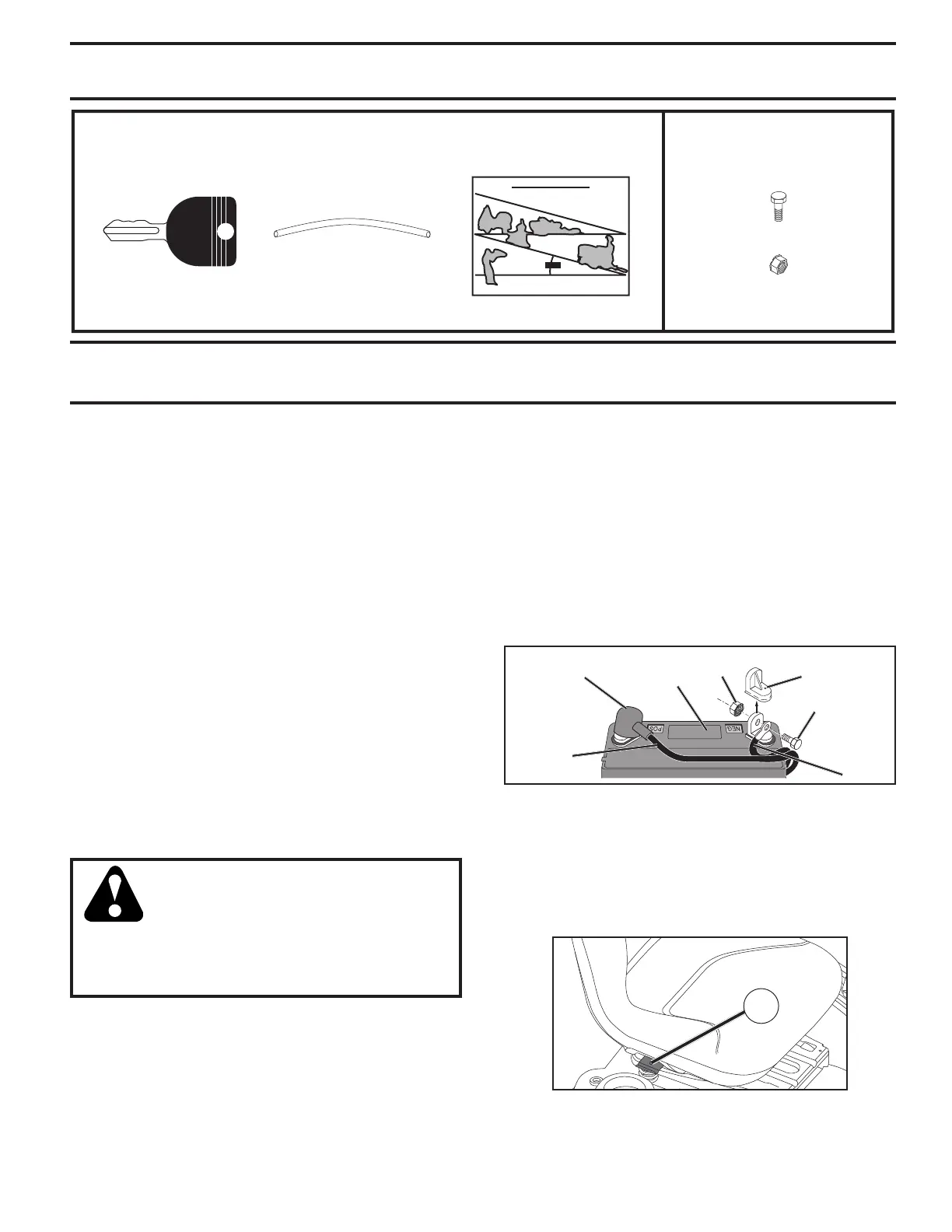 POS

NEG