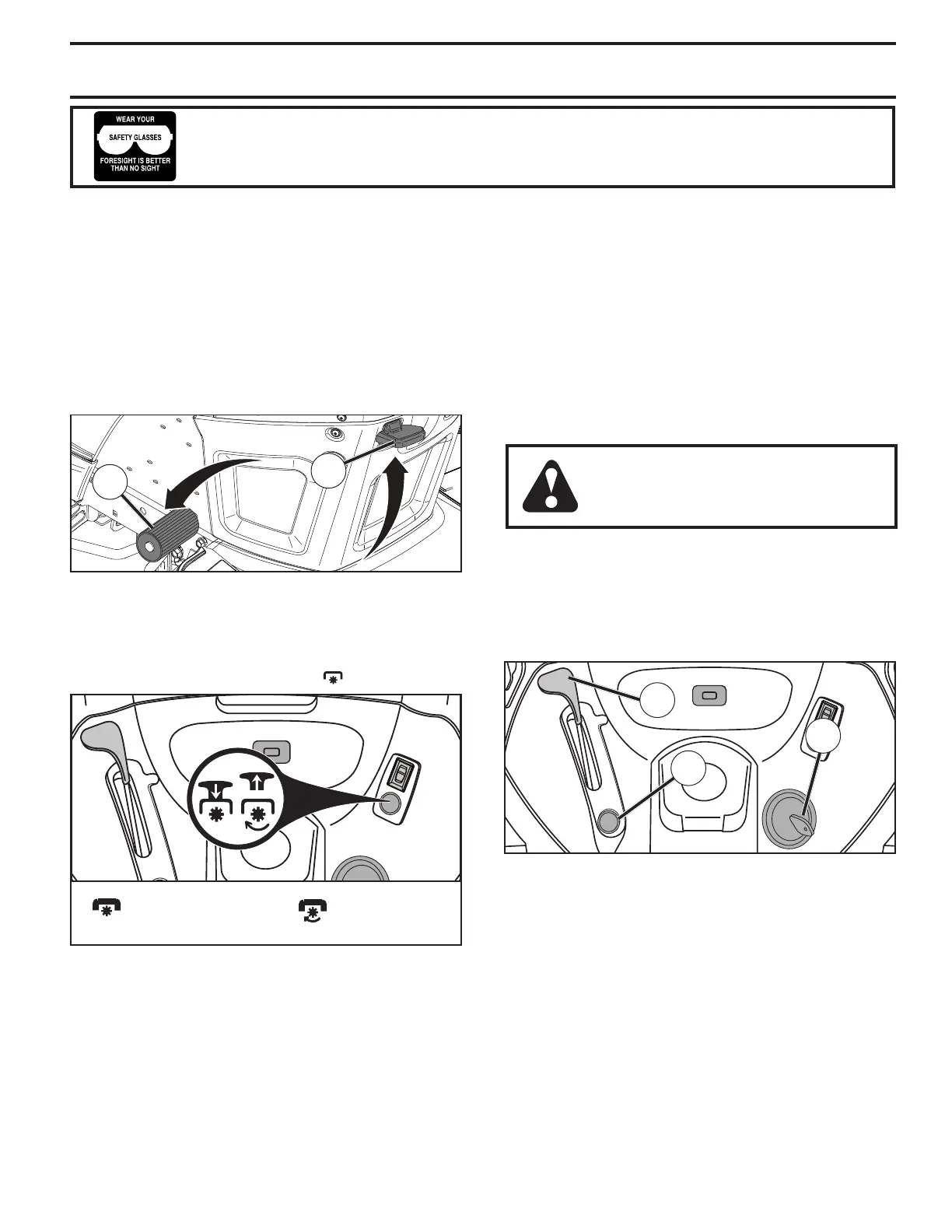 WEAR YOUR
SAFETY GLASSES
FORESIGHT IS BETTER THAN NO SIGHT