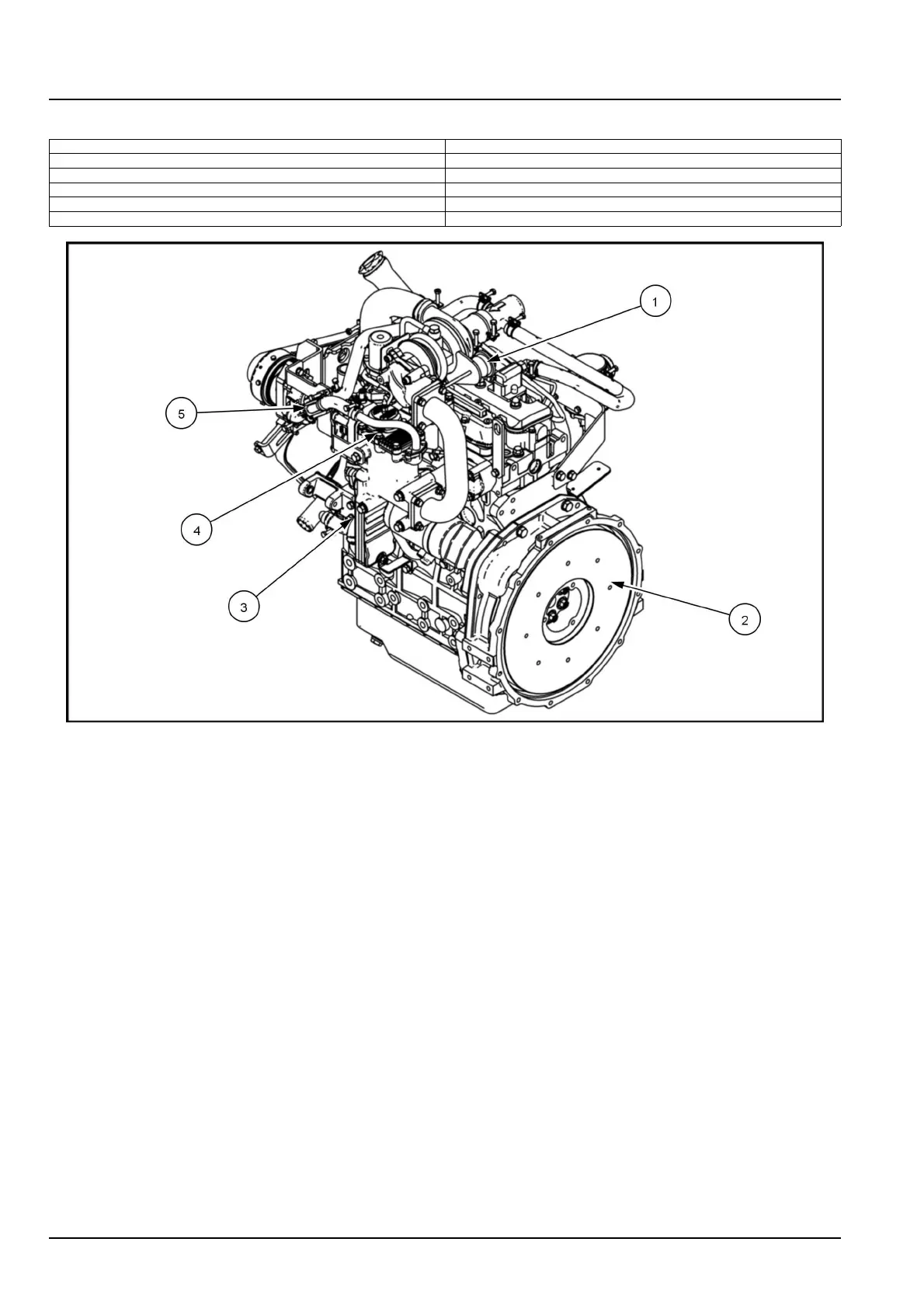 1

5

4

3

2