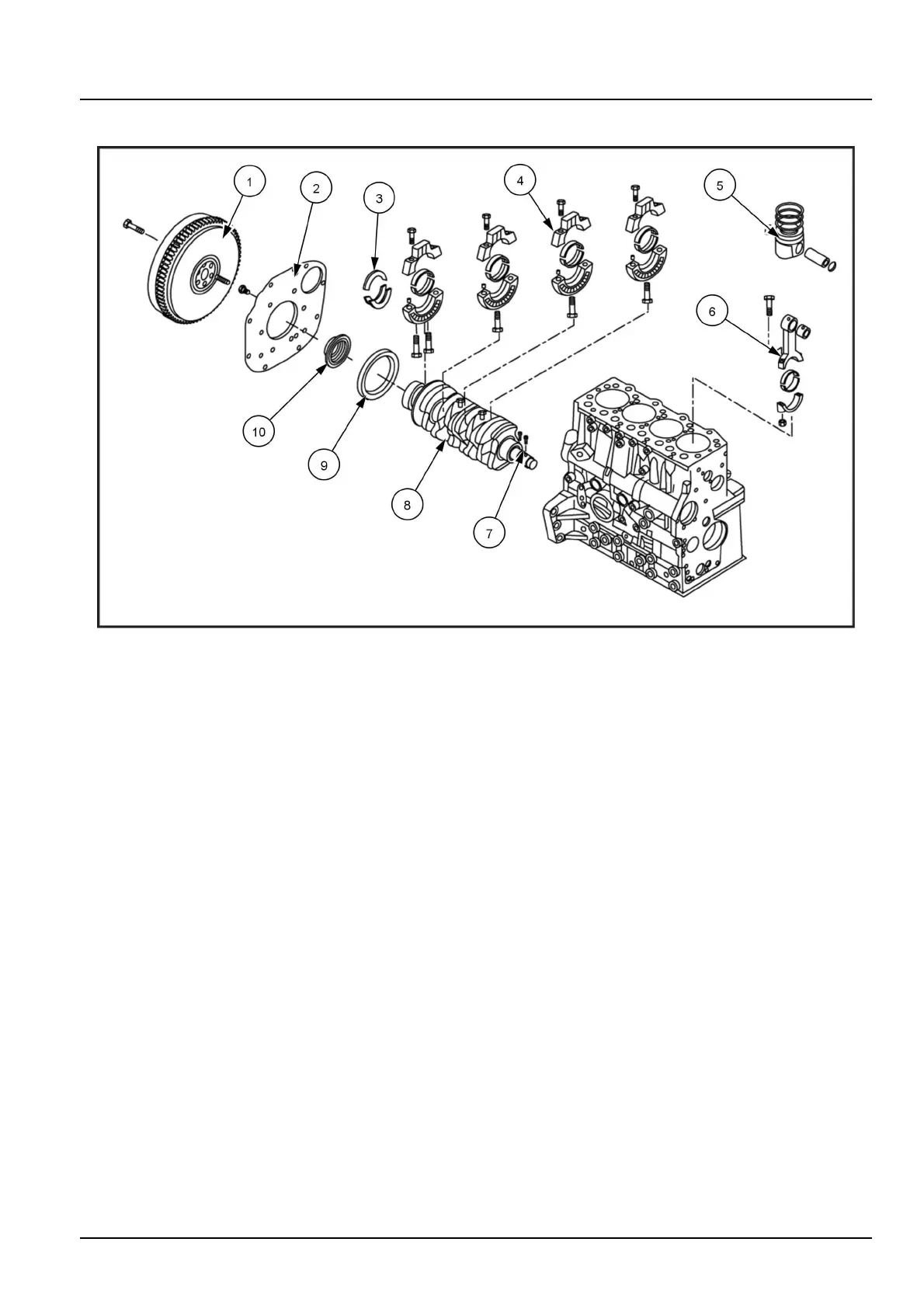 1
2
3
4
5
6
10
9
8
7