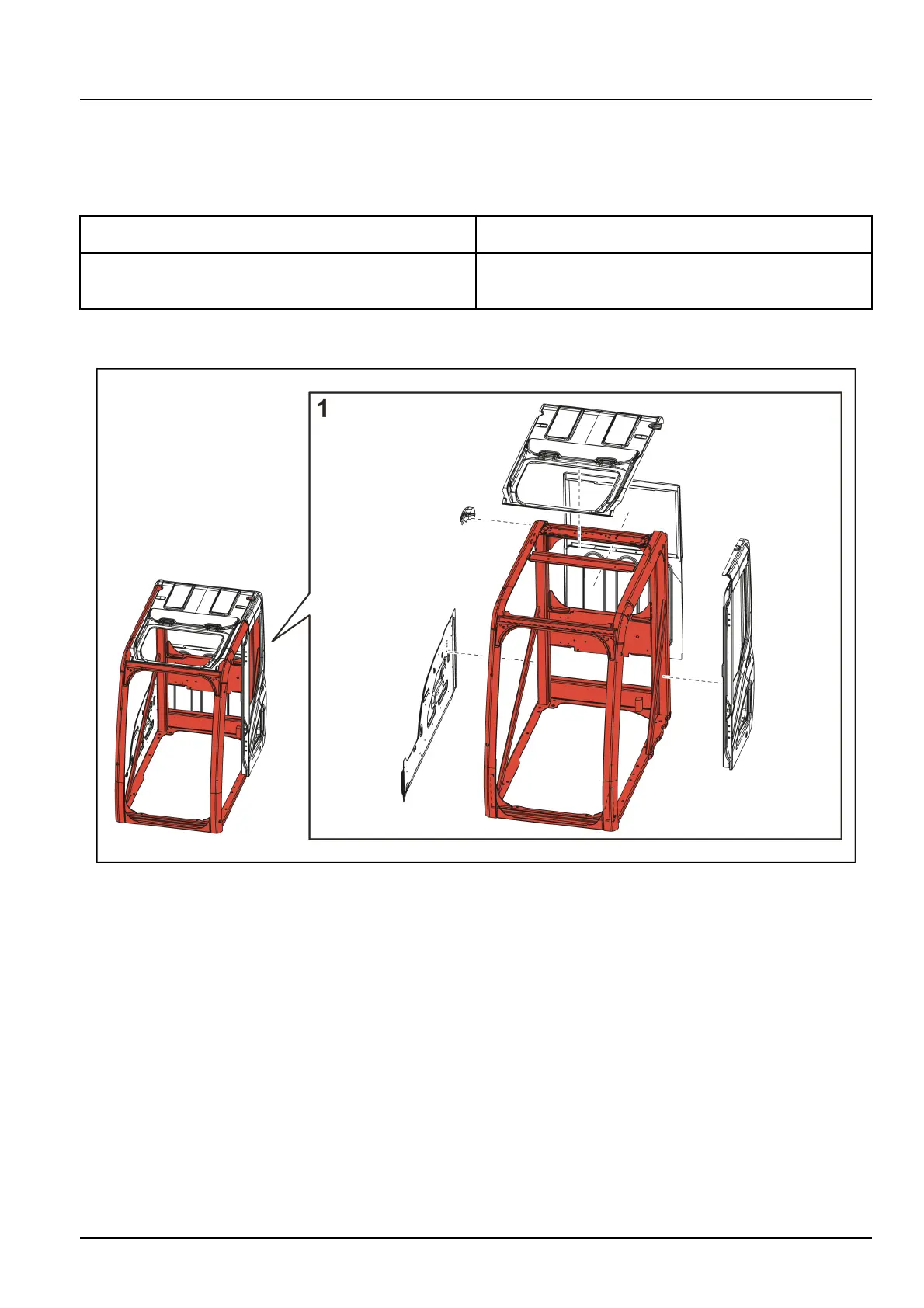 1