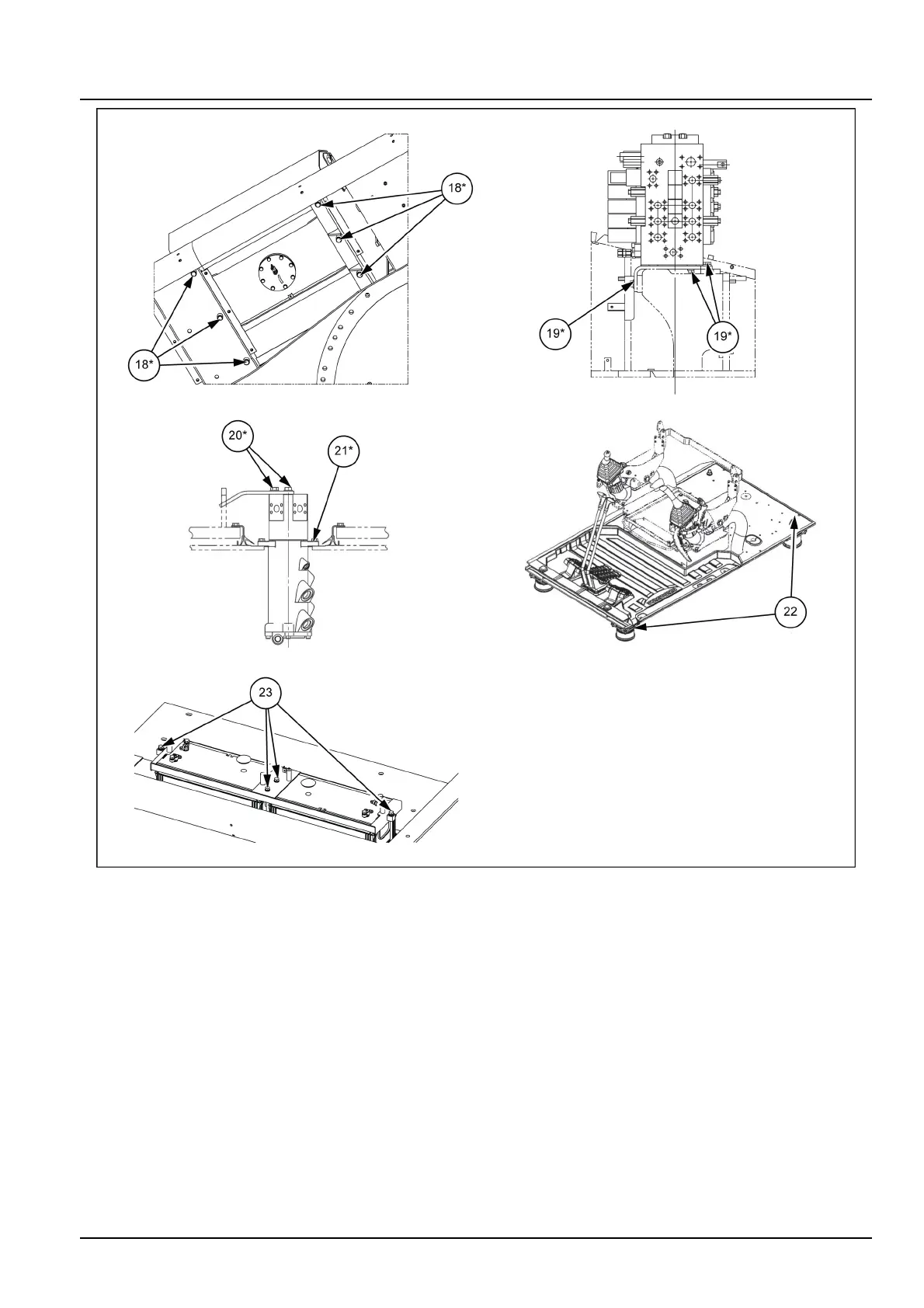 18*

18*

19*

19*

20*

21*

22

23