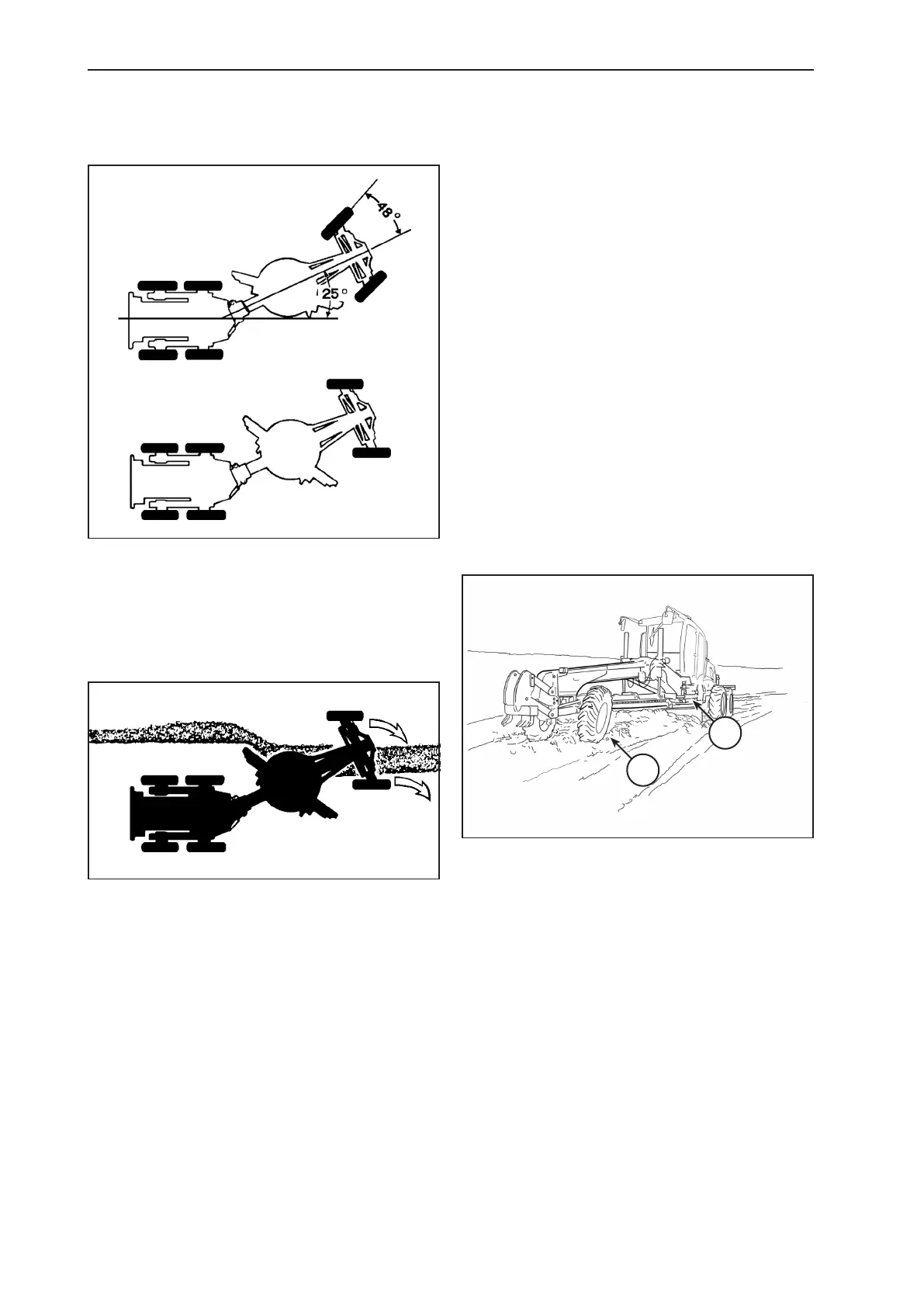 48°

25°