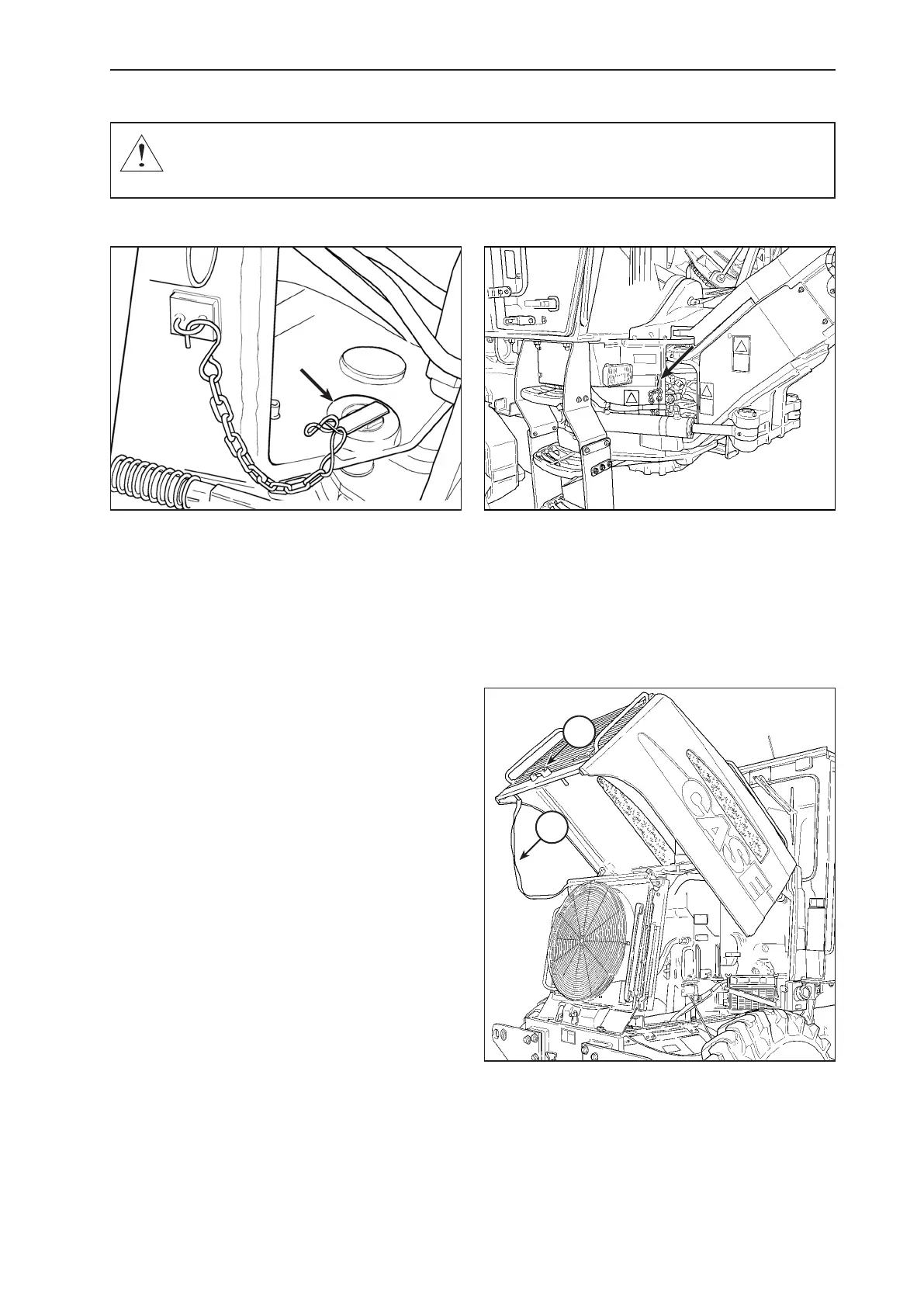 CASE