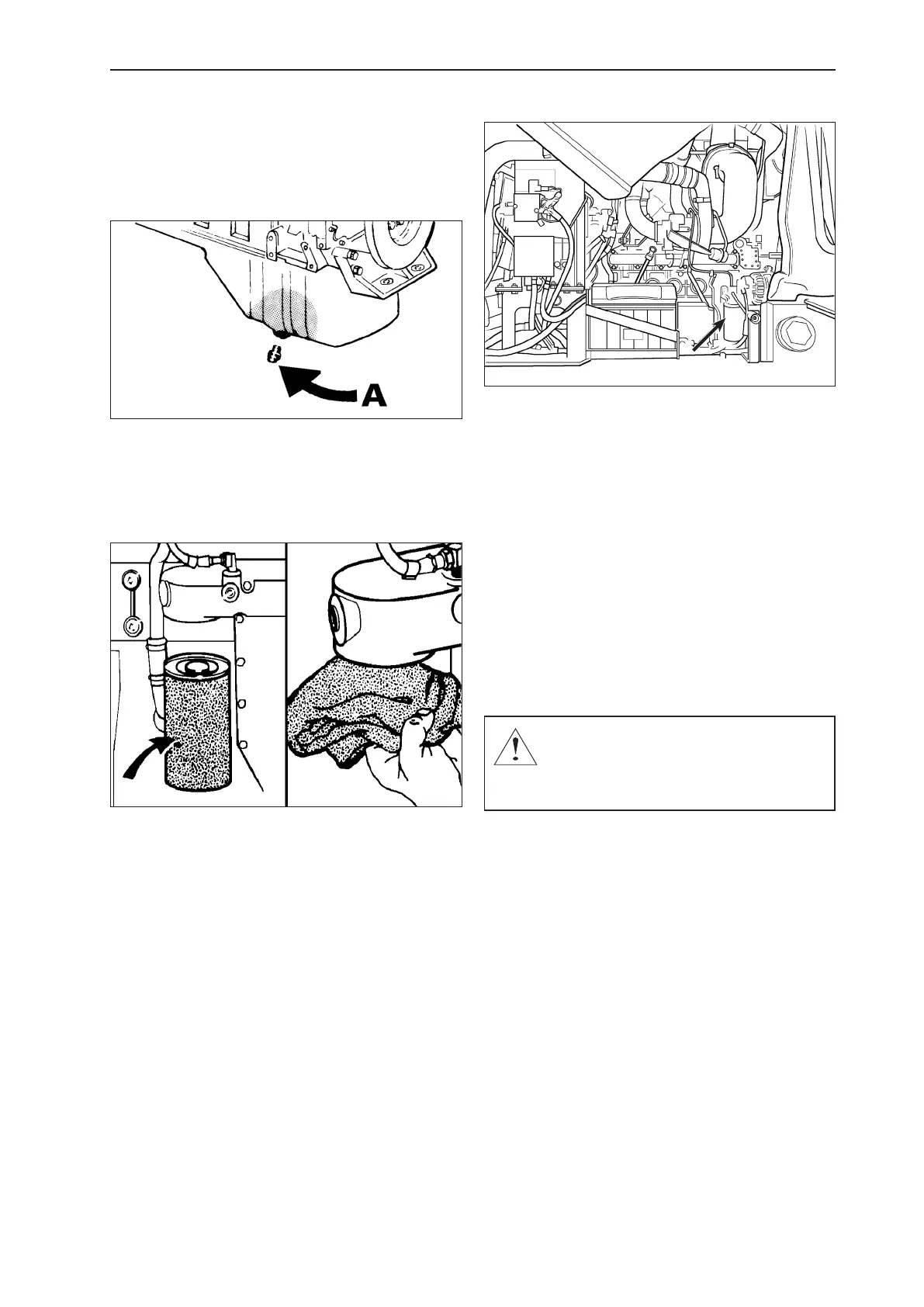 A