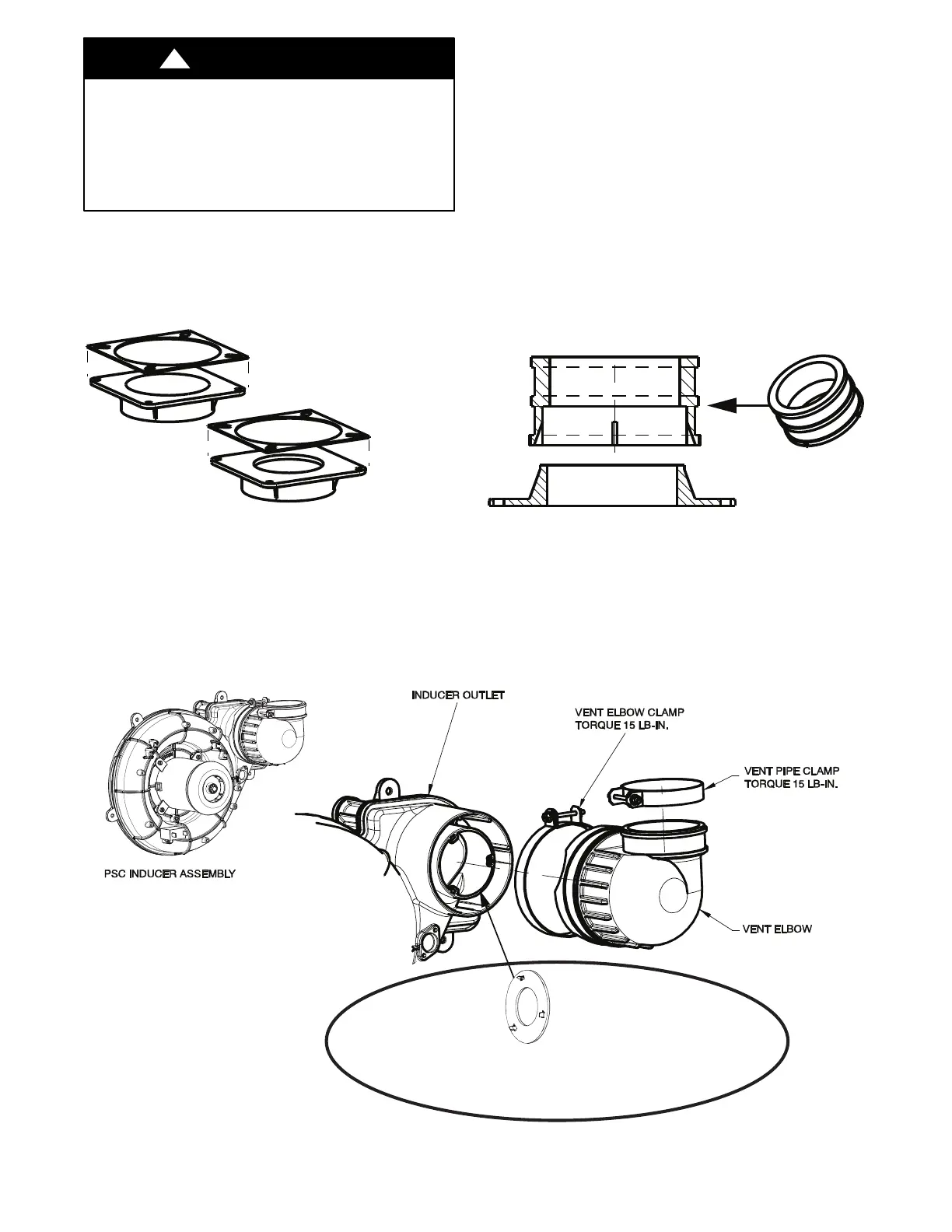 INDUCER OUTLET

VENT ELBOW CLAMP
TORQUE 15 LB-IN.

VENT PIPE CLAMP
TORQUE 15 LB-IN.

PSC INDUCER ASSEMBLY

VENT ELBOW