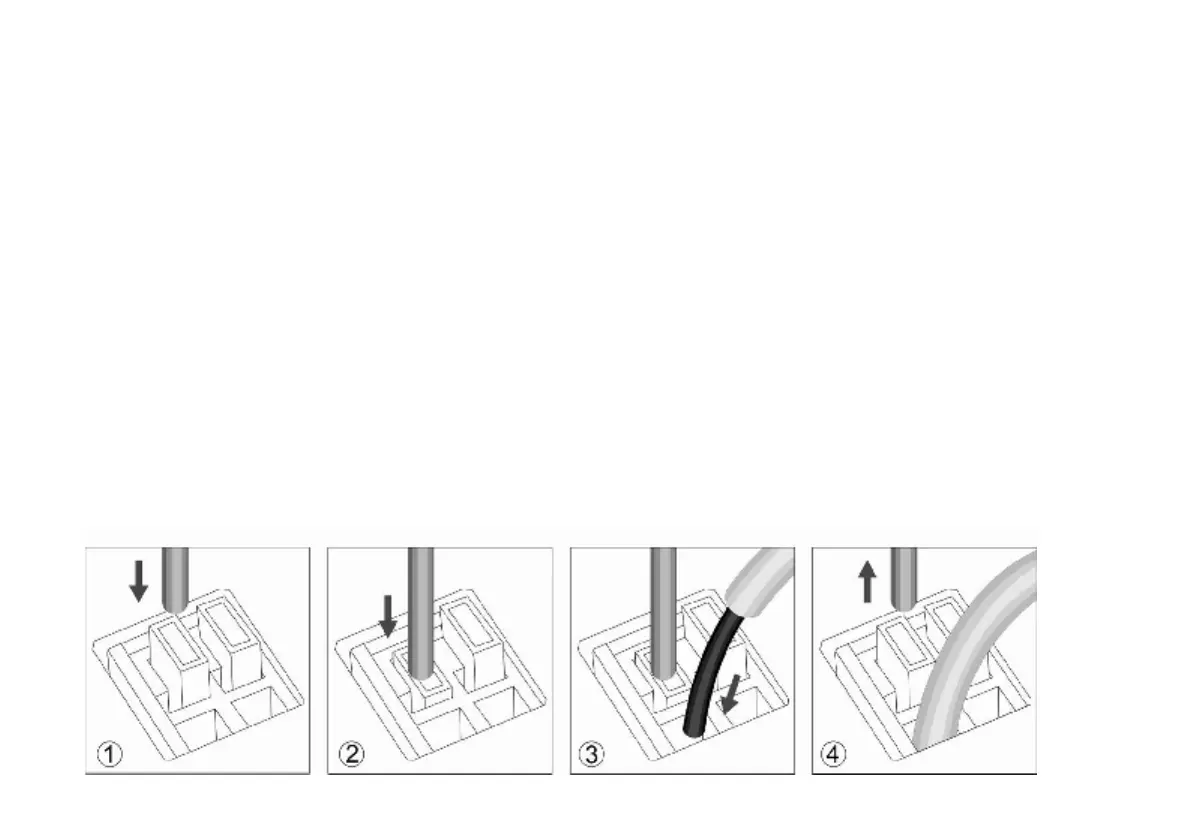 ①

②

③

④