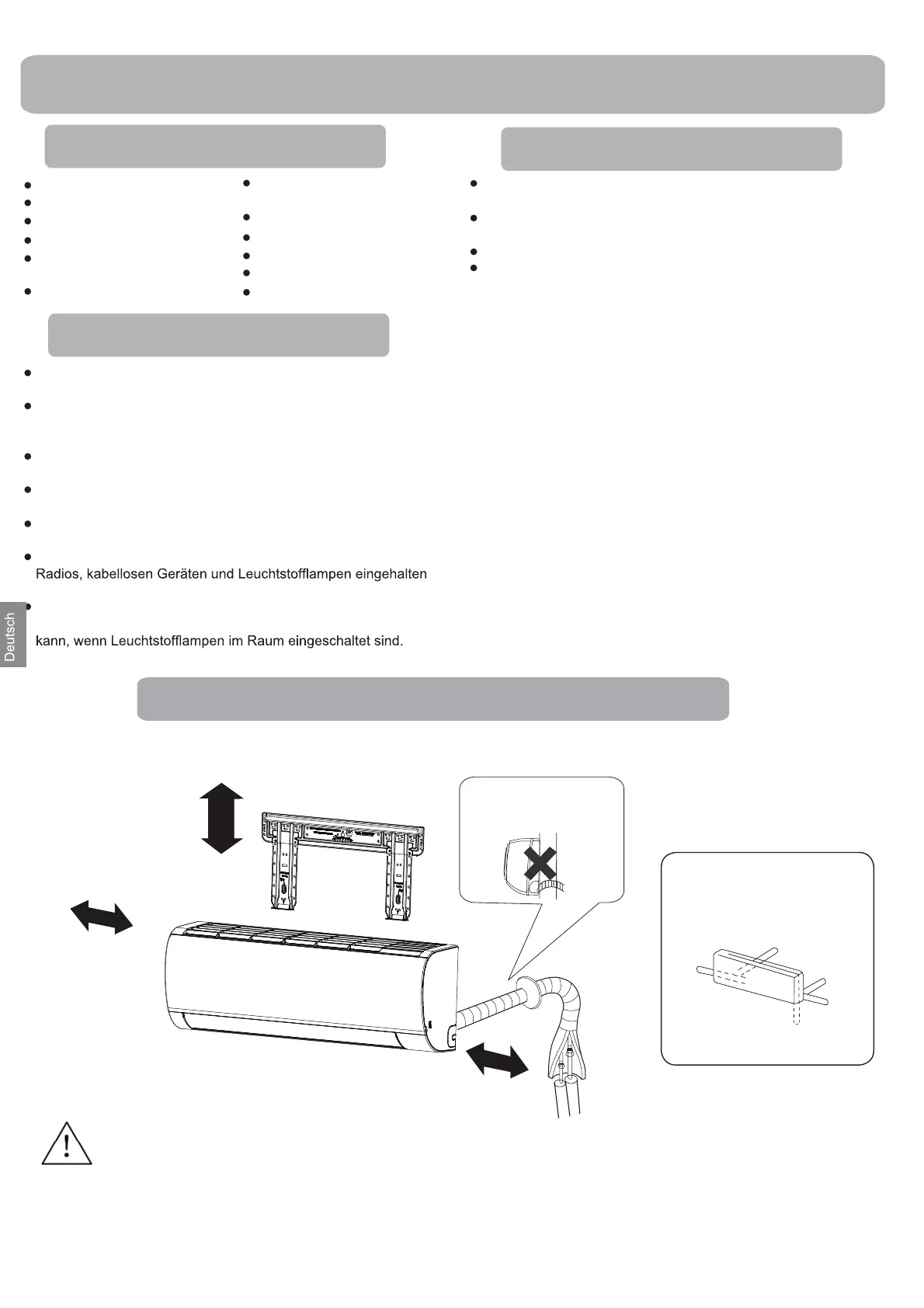 Radios, kabellosen Geräten und Leuchtstofflampen eingehalten

kann, wenn Leuchtstofflampen im Raum eingeschaltet sind.

Deutsch