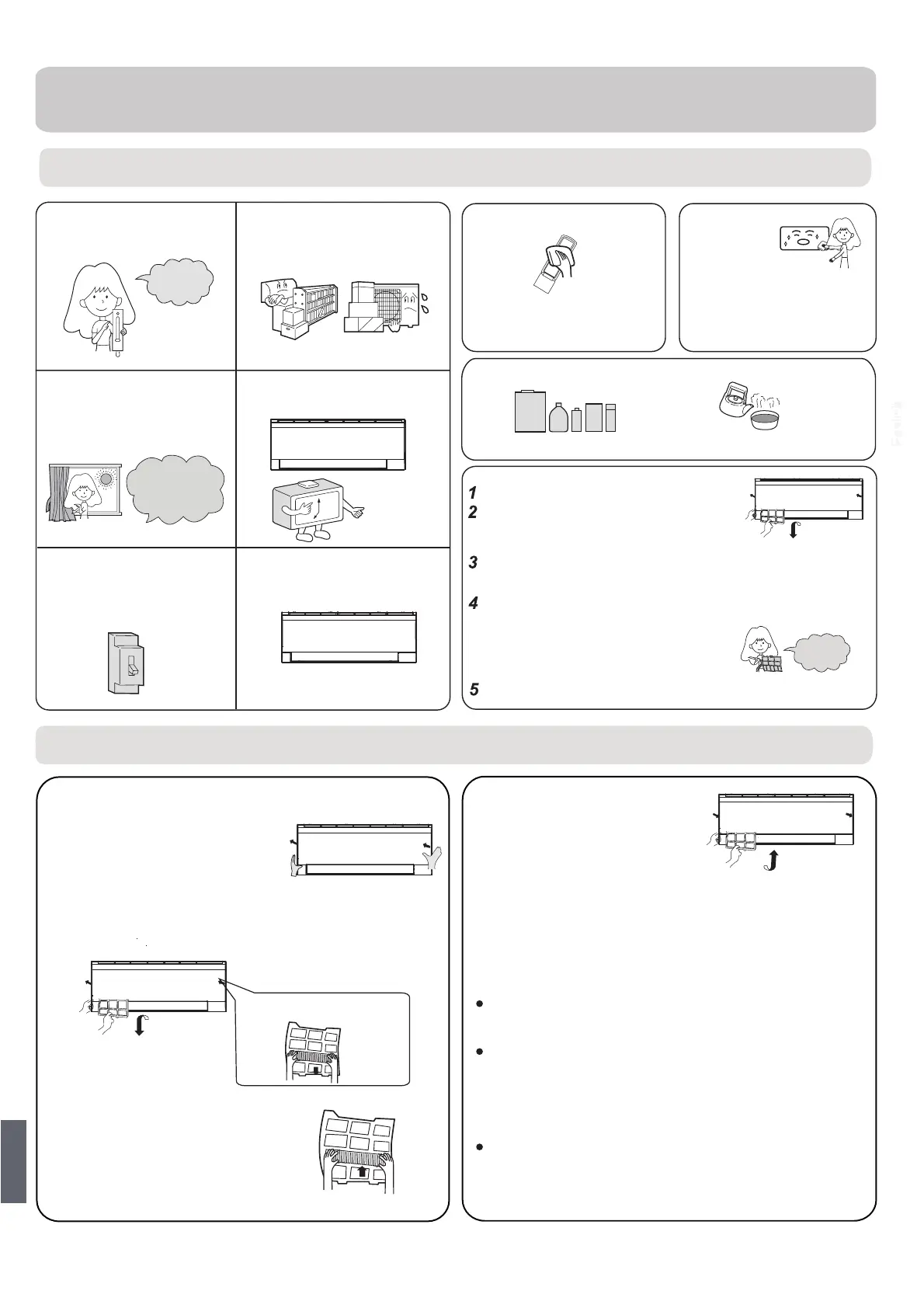 1
2
3
4
5