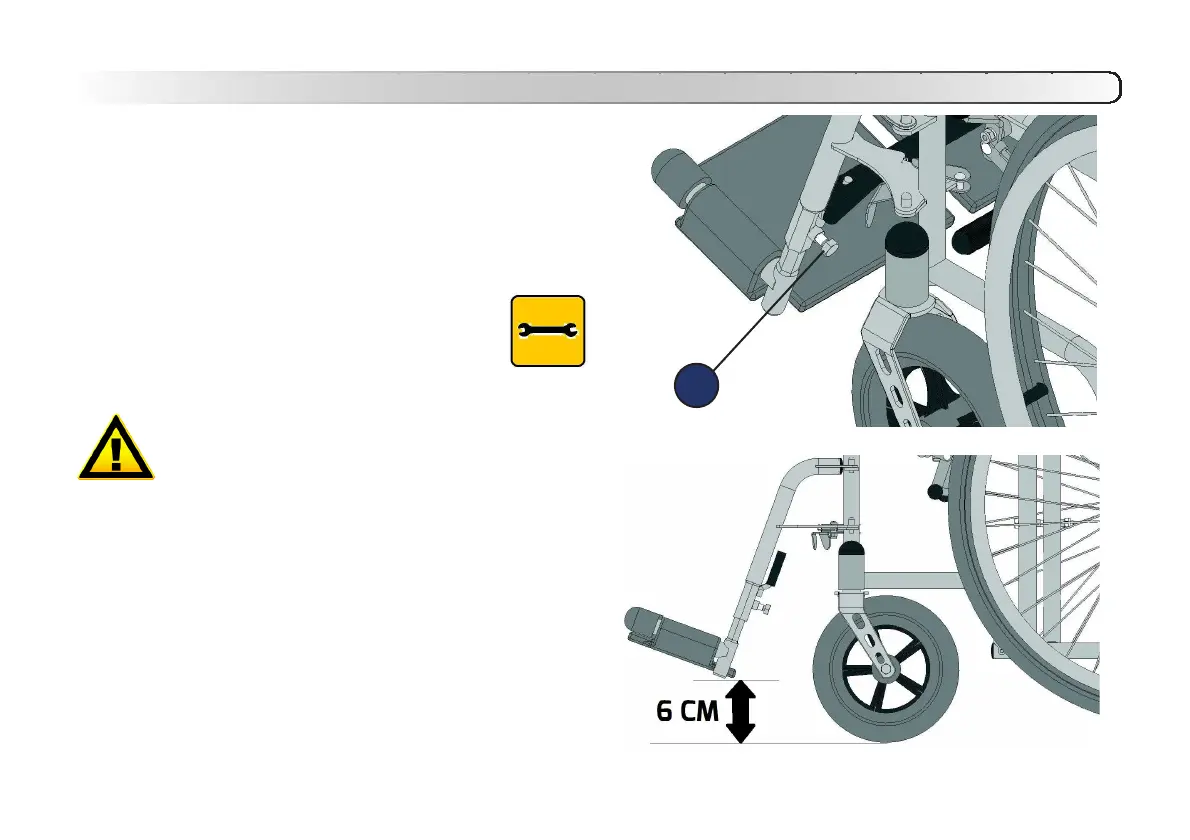 6 CM