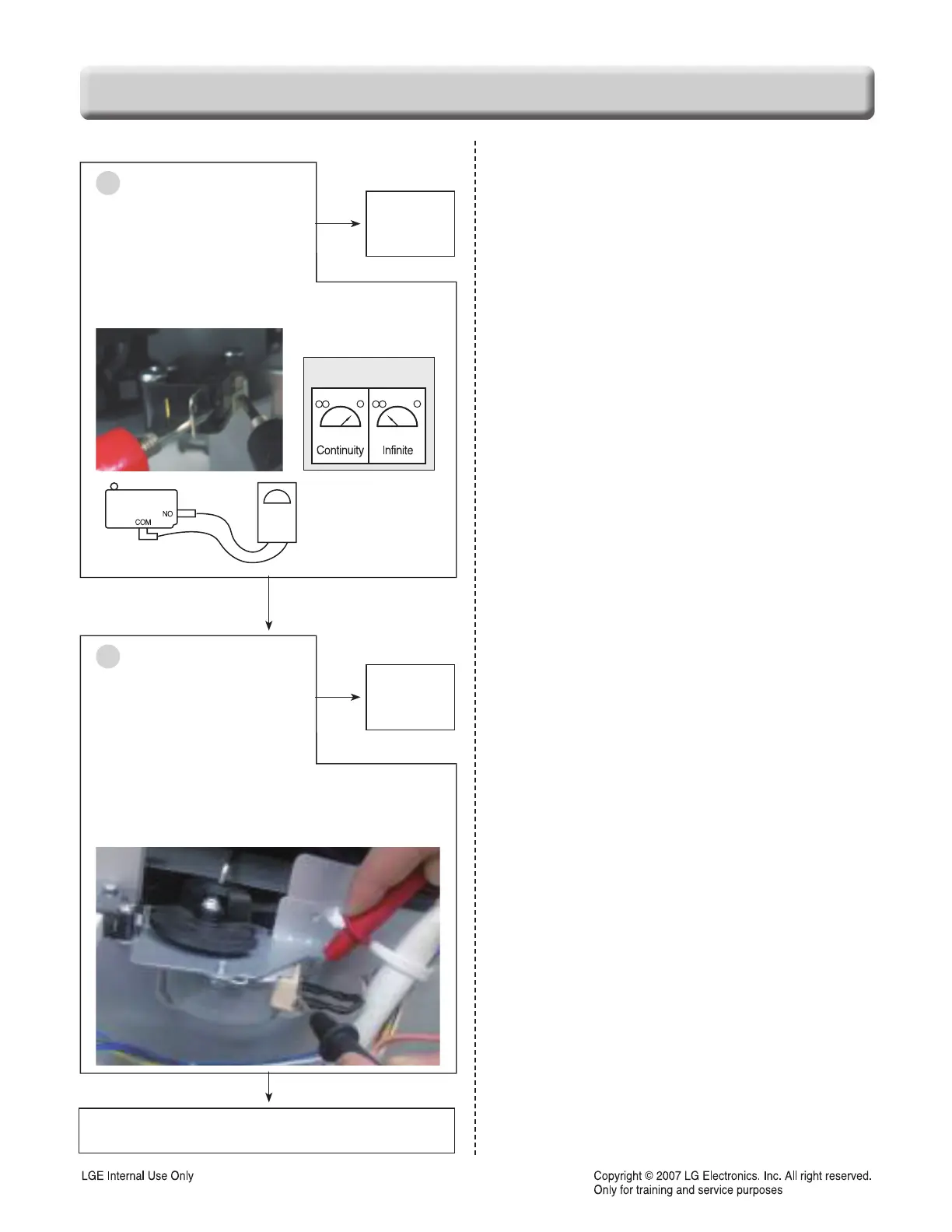 Continuity

Infinite

NO

COM

LGE Internal Use Only

Copyright © 2007 LG Electronics. Inc. All right reserved. Only for training and service purposes