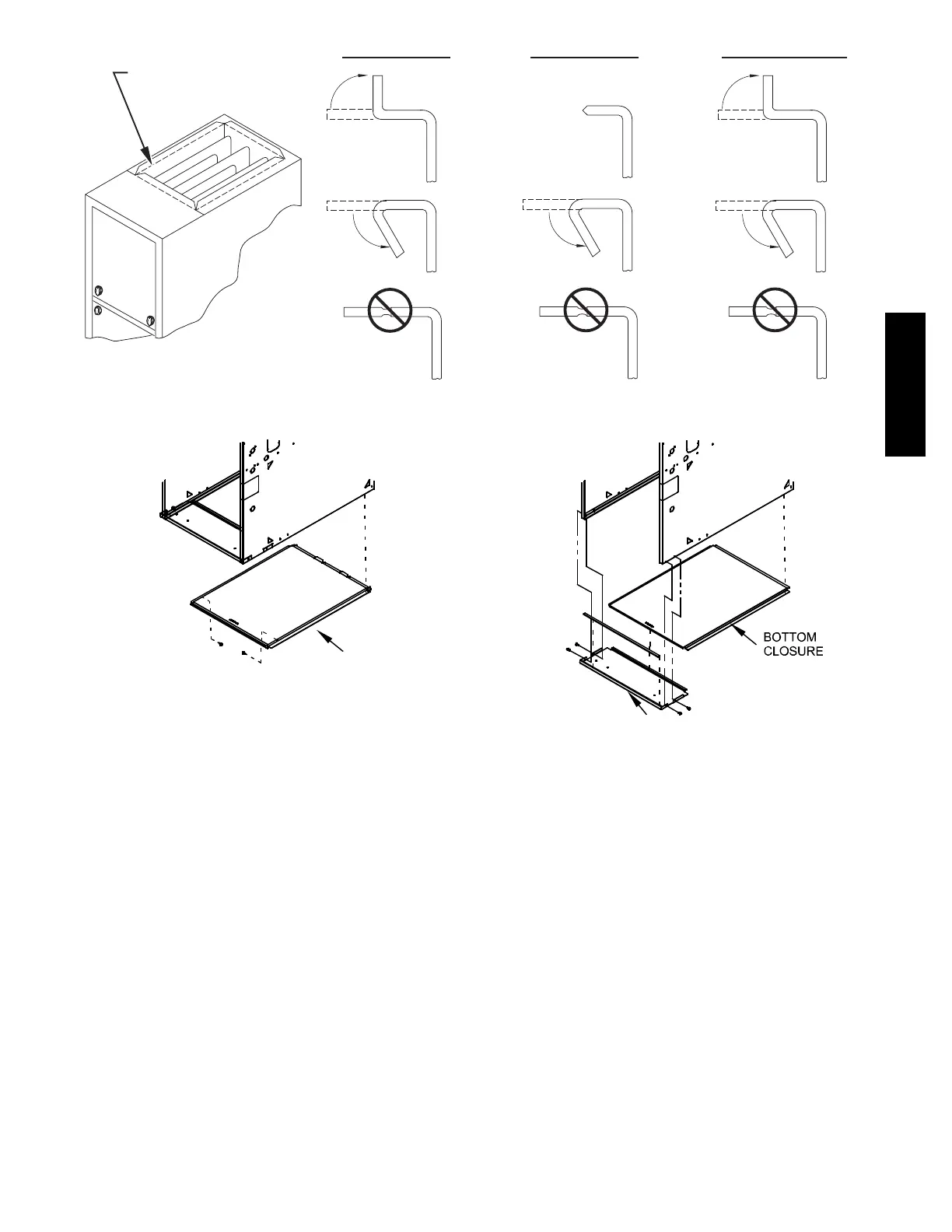 BOTTOM
CLOSURE