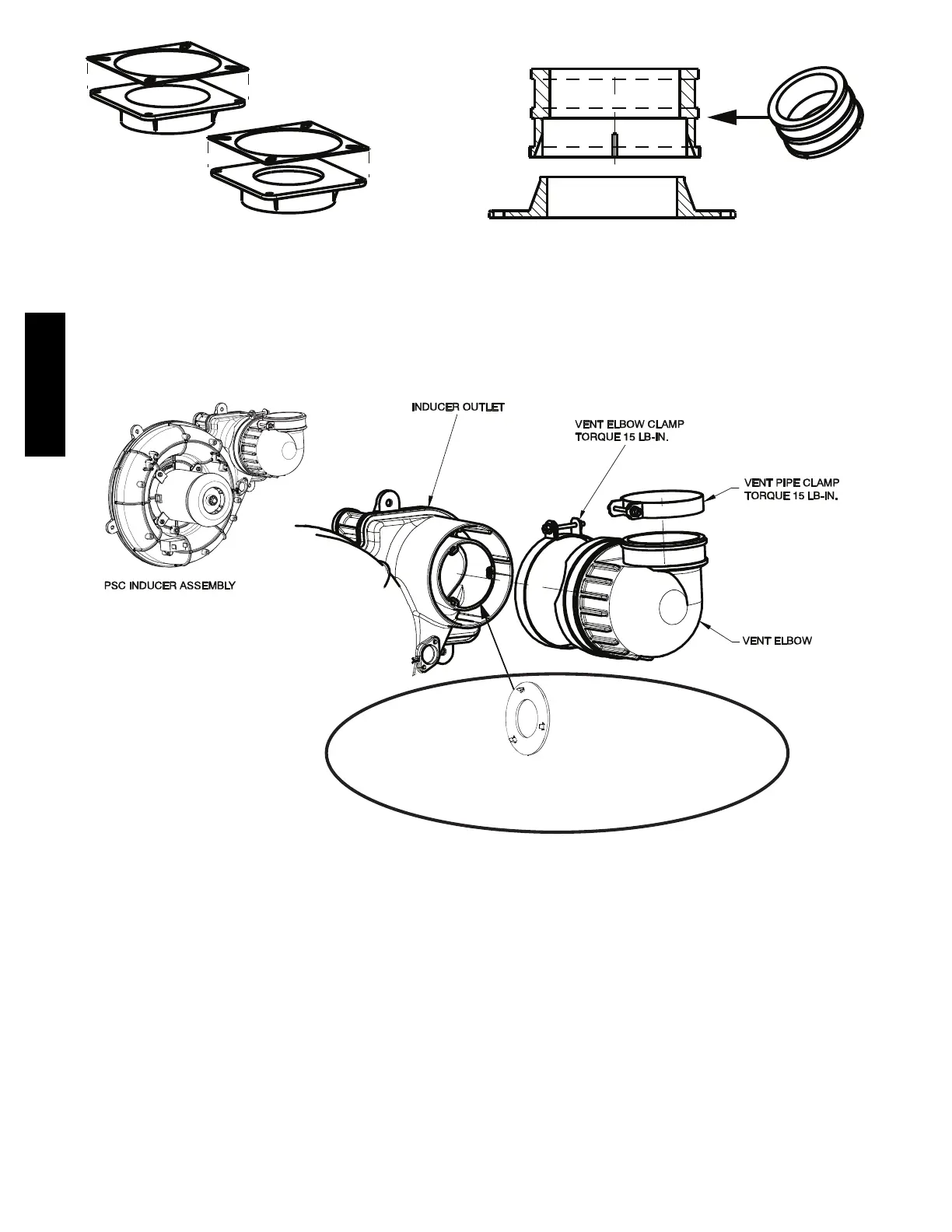 INDUCER OUTLET

VENT ELBOW CLAMP
TORQUE 15 LB-IN.

VENT PIPE CLAMP
TORQUE 15 LB-IN.

PSC INDUCER ASSEMBLY

VENT ELBOW