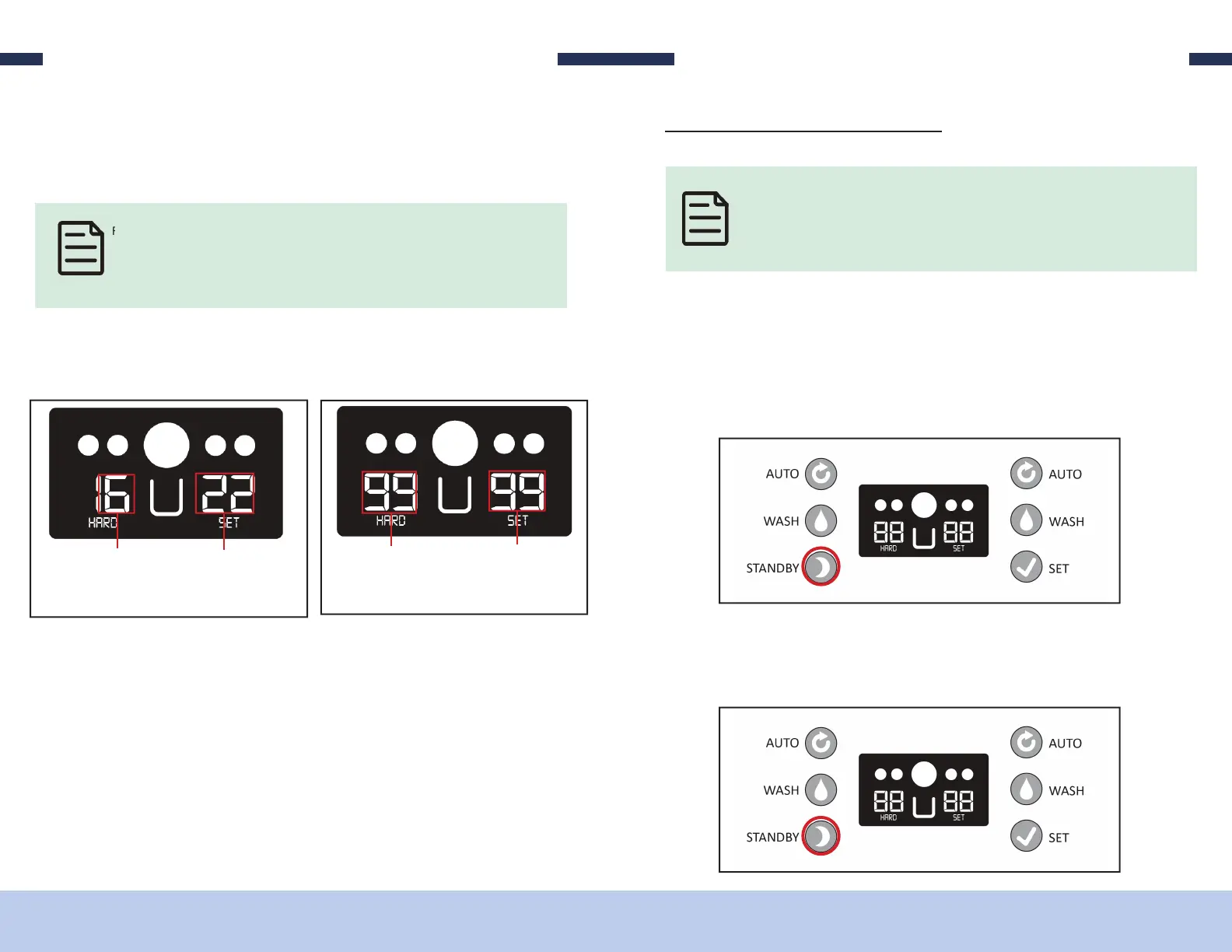 16 U 22
HARD SET

99 U 99
HARD SET

AUTO
WASH
STANDBY
88 U 88
HARD SET
AUTO
WASH
SET

AUTO
WASH
STANDBY
88 U 88
HARD SET
AUTO
WASH
SET