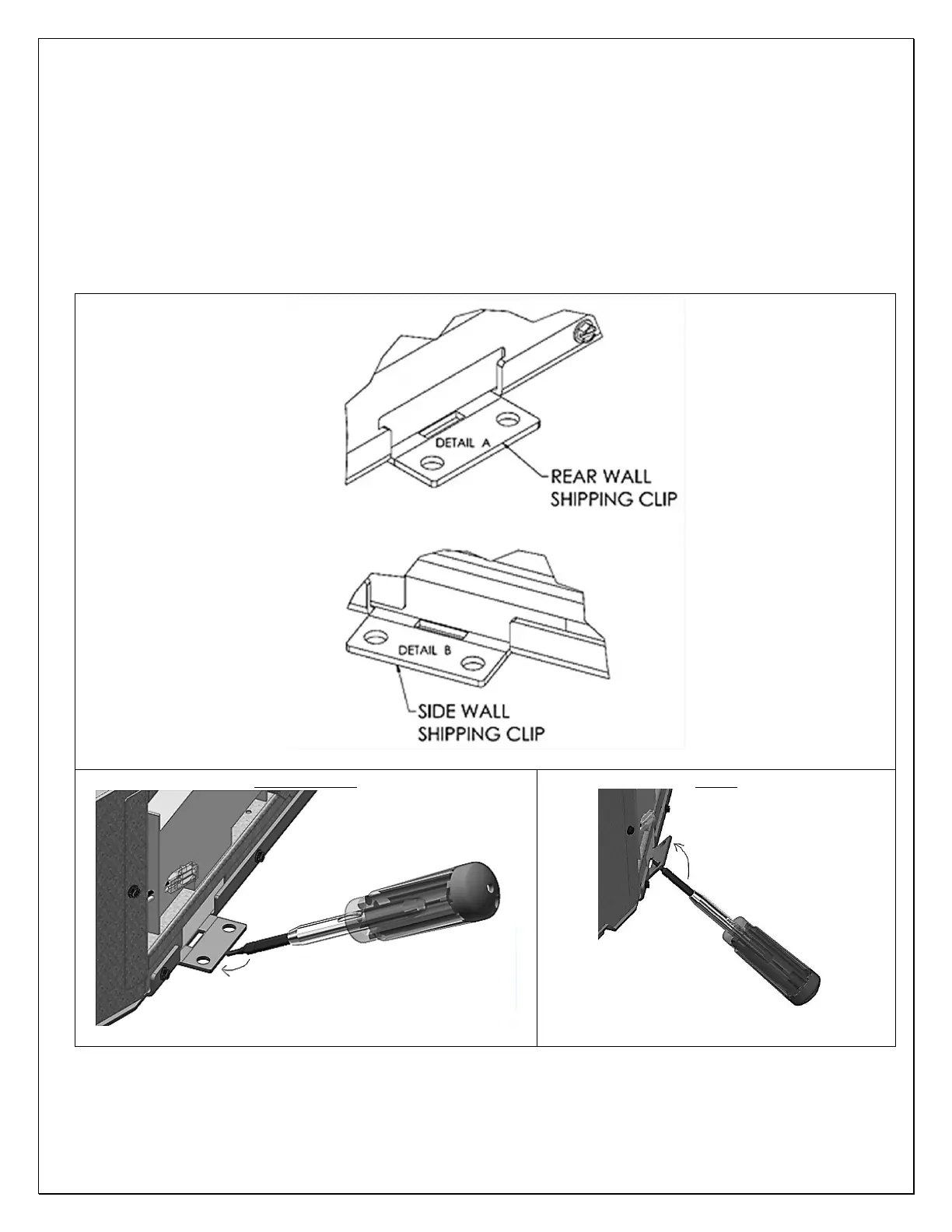 DETAIL A

REAR WALL SHIPPING CLIP

DETAIL B

SIDE WALL SHIPPING CLIP