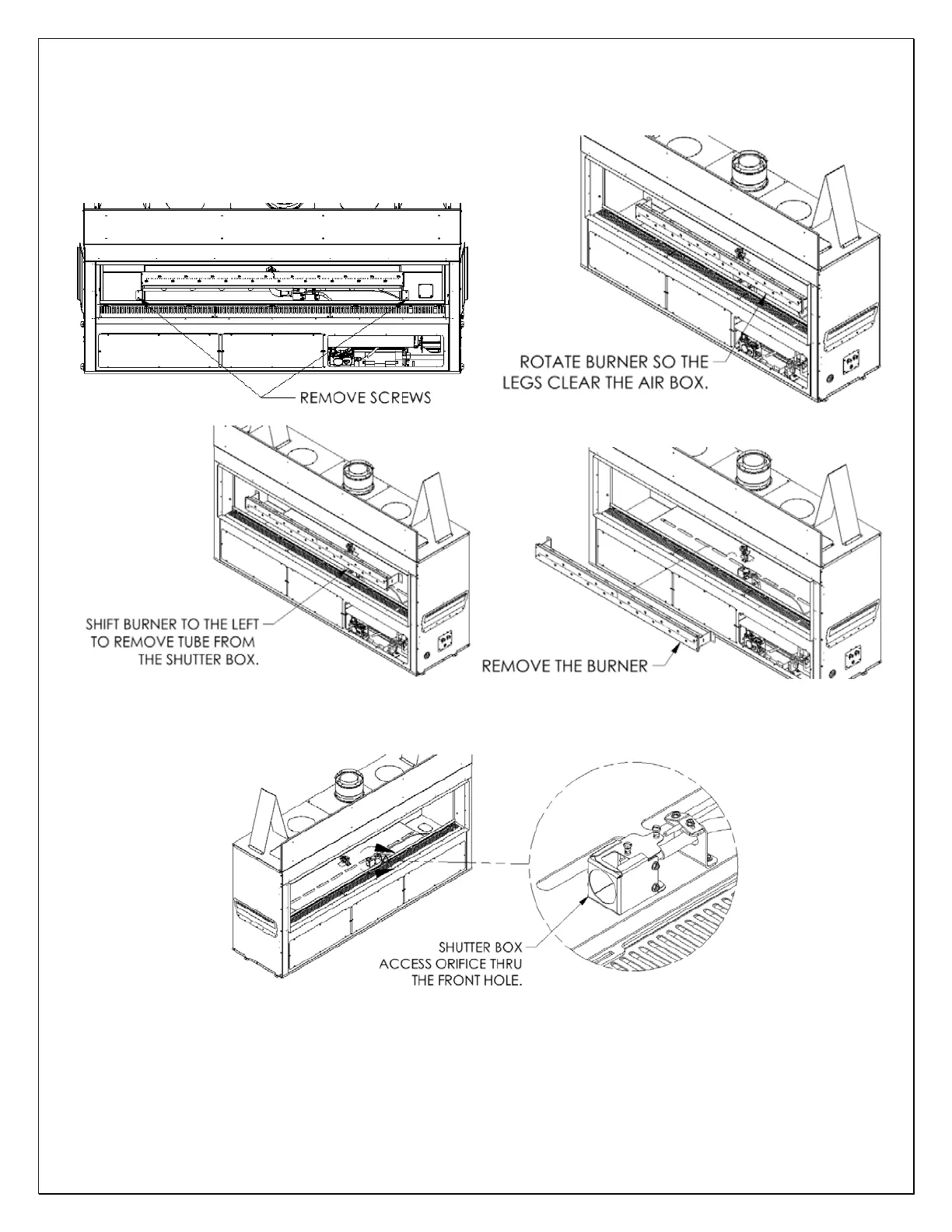 REMOVE SCREWS

ROTATE BURNER SO THE LEGS CLEAR THE AIR BOX.

SHIFT BURNER TO THE LEFT TO REMOVE TUBE FROM THE SHUTTER BOX.

REMOVE THE BURNER

SHUTTER BOX ACCESS ORIFICE THRU THE FRONT HOLE.