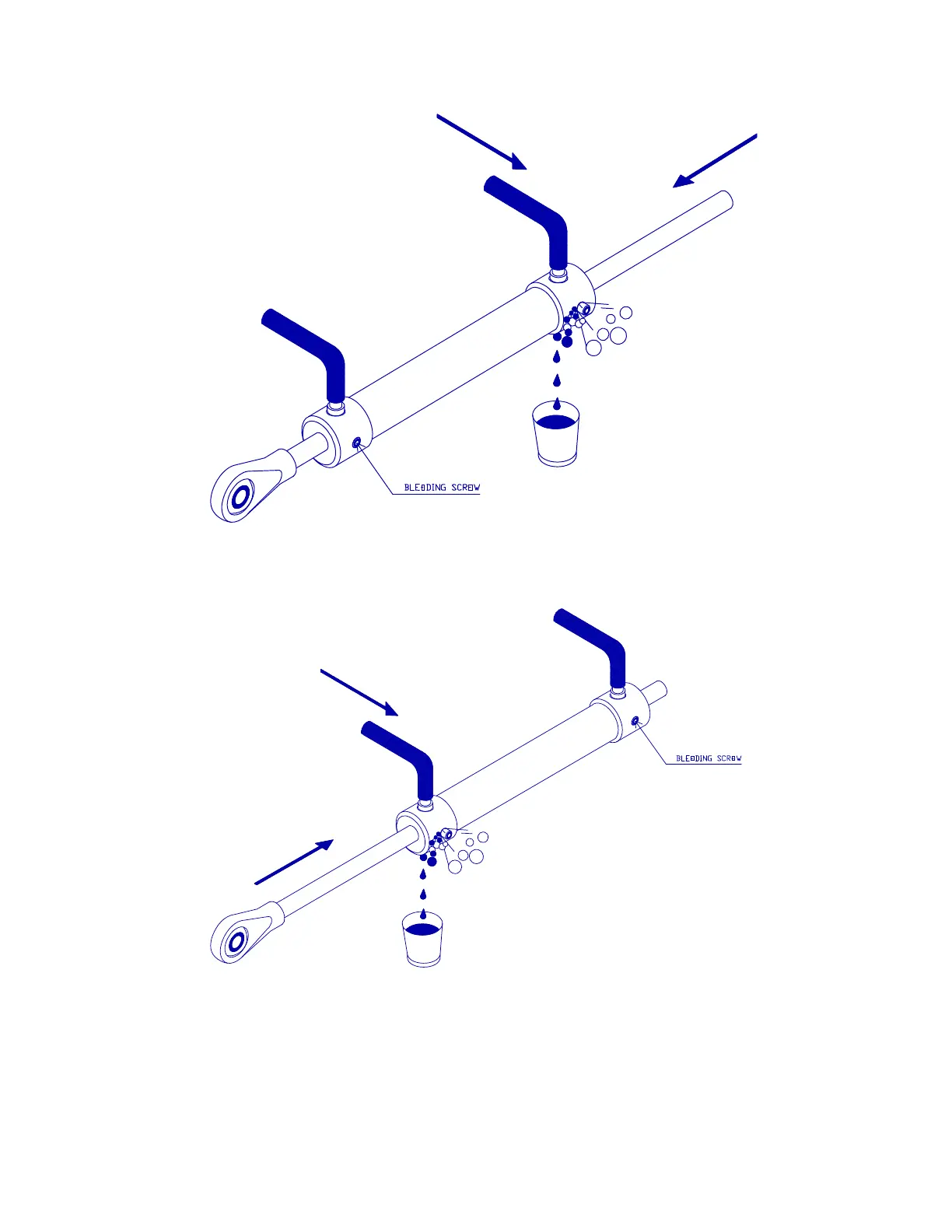 BLEEDING SCREW

BLEEDING SCREW