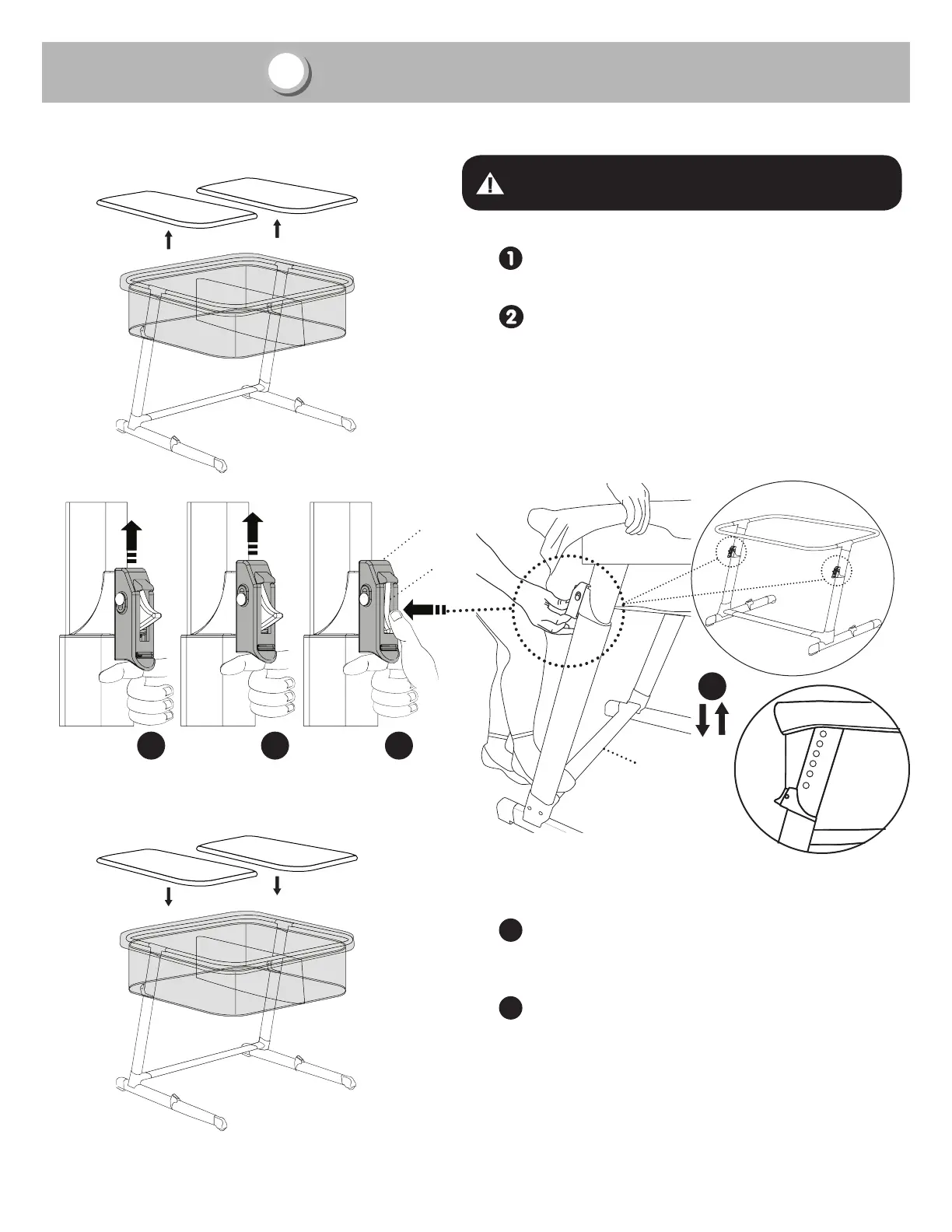 1

2