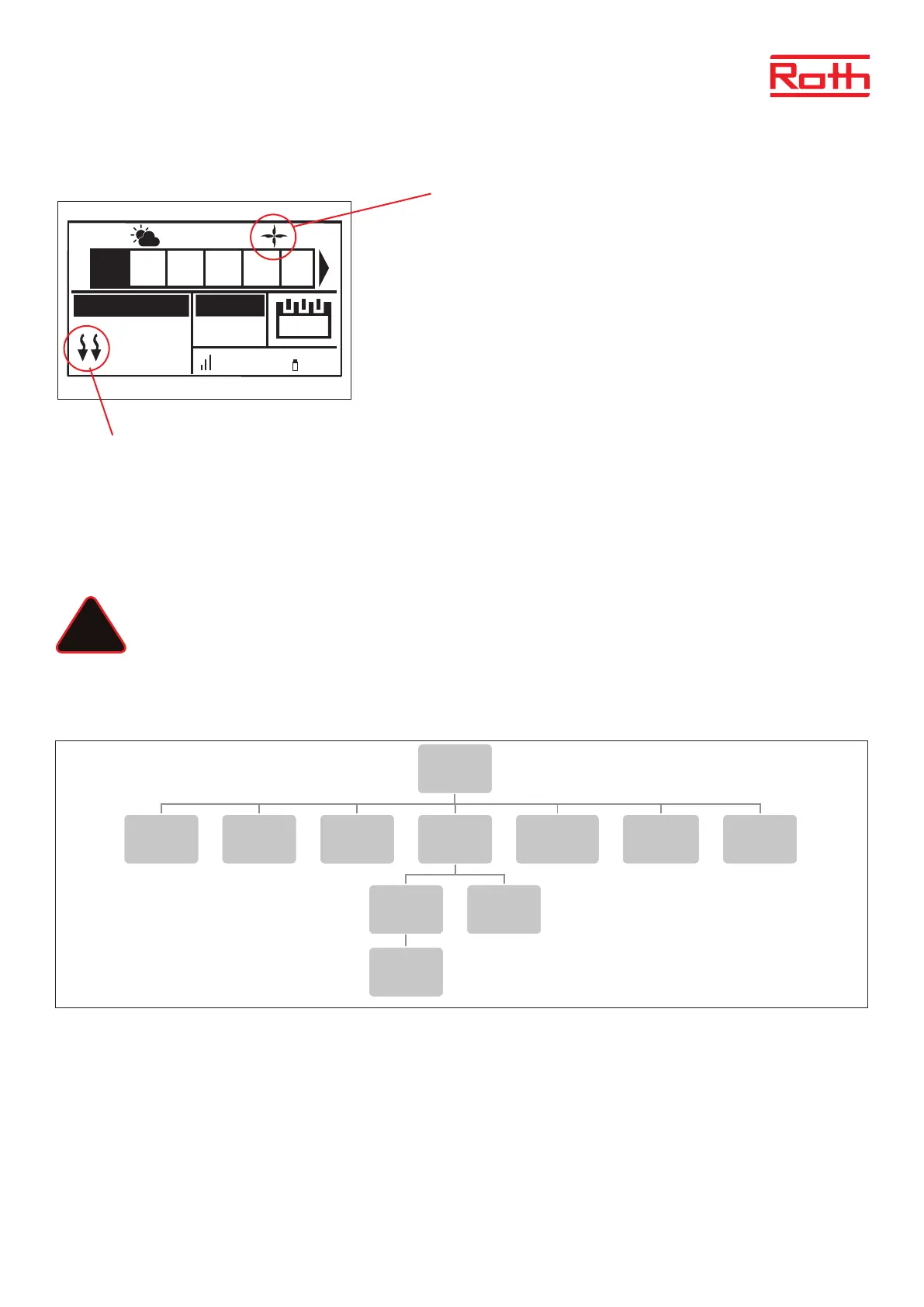 Roth