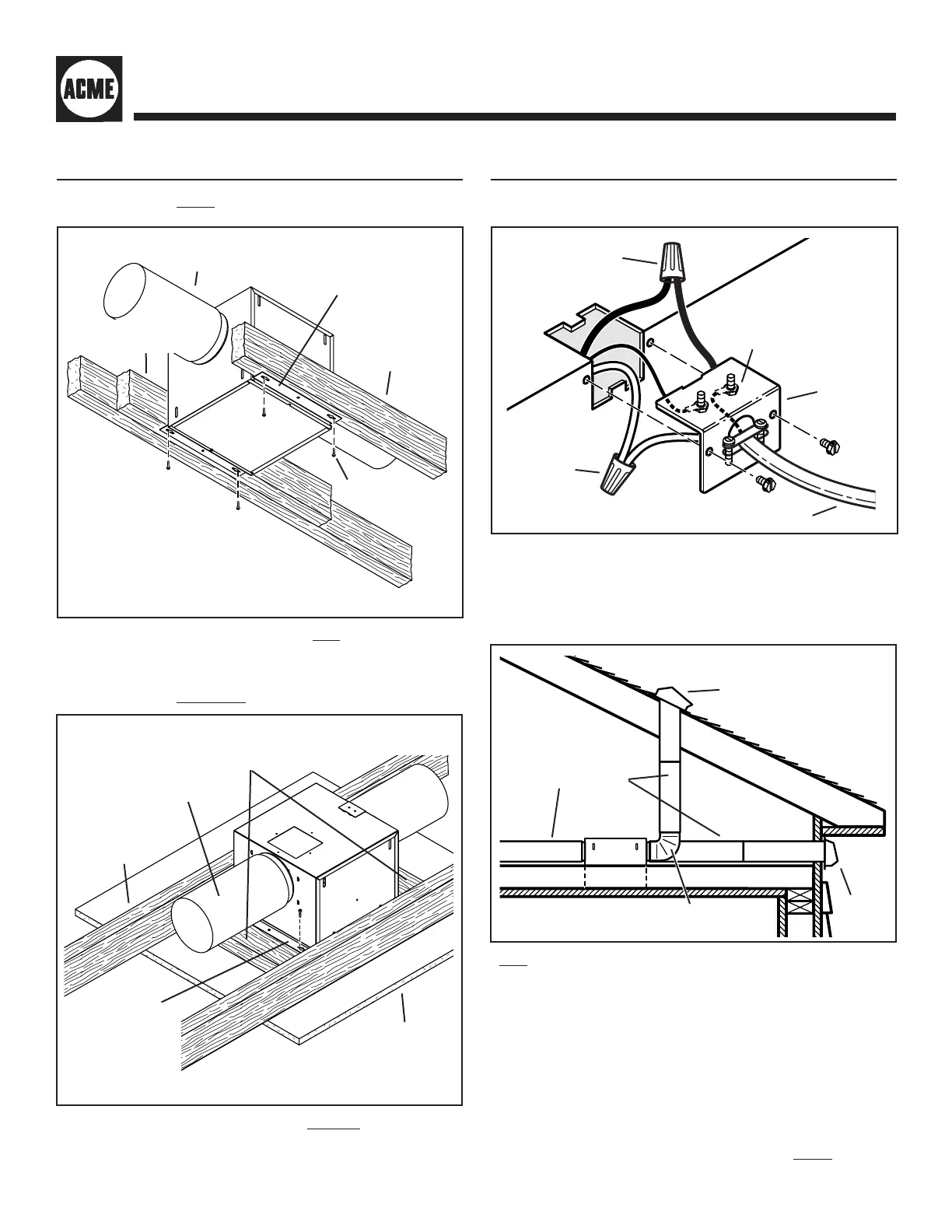 ACME