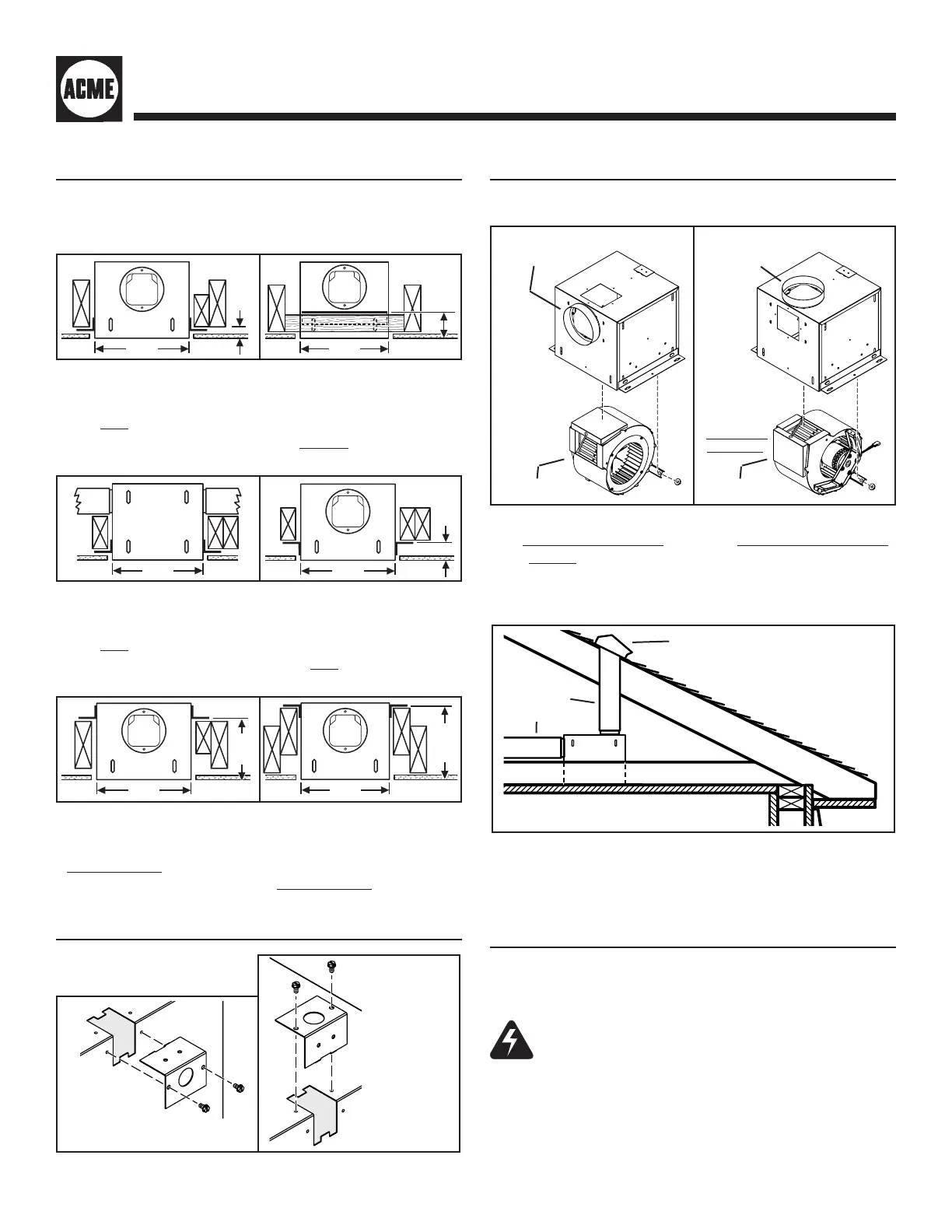 ACME