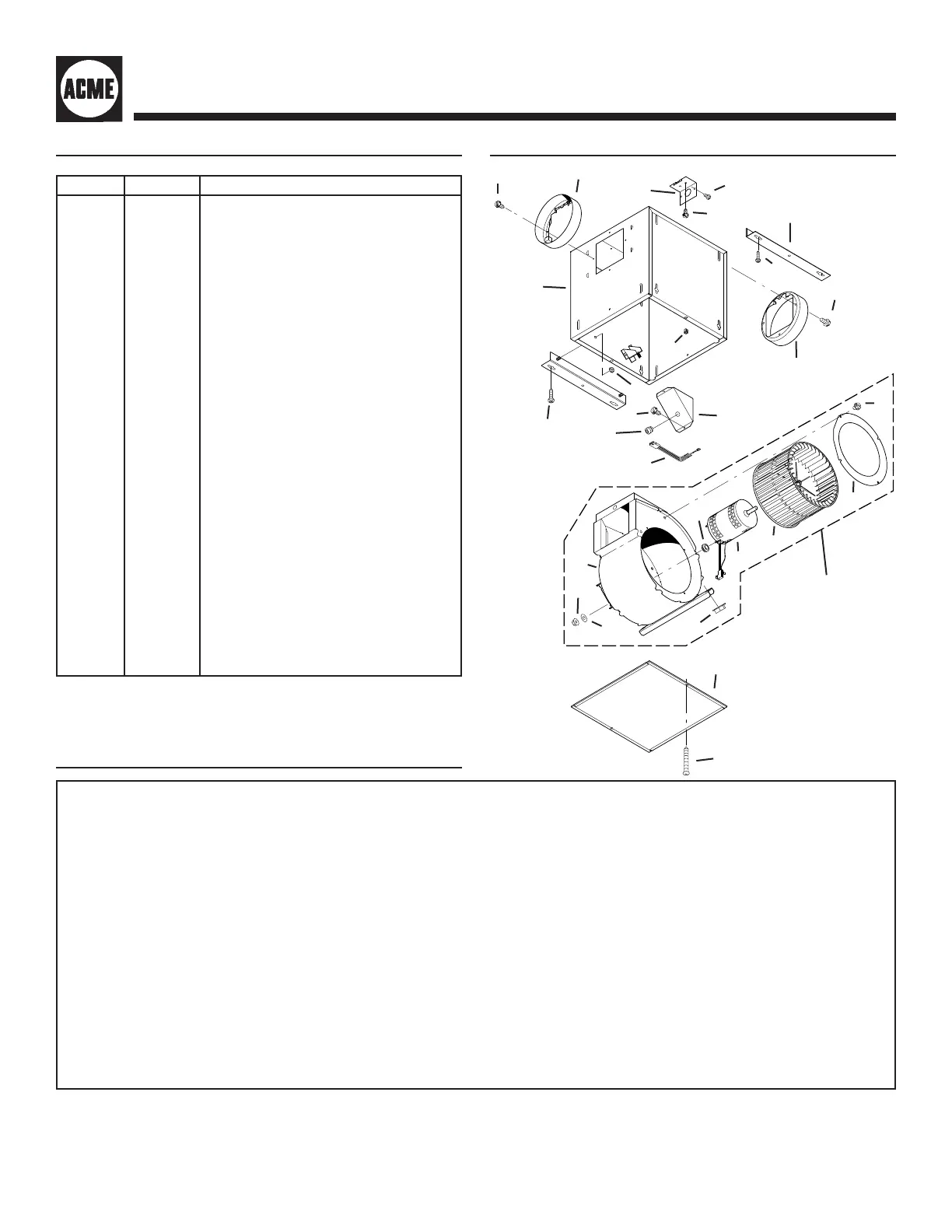 ACME