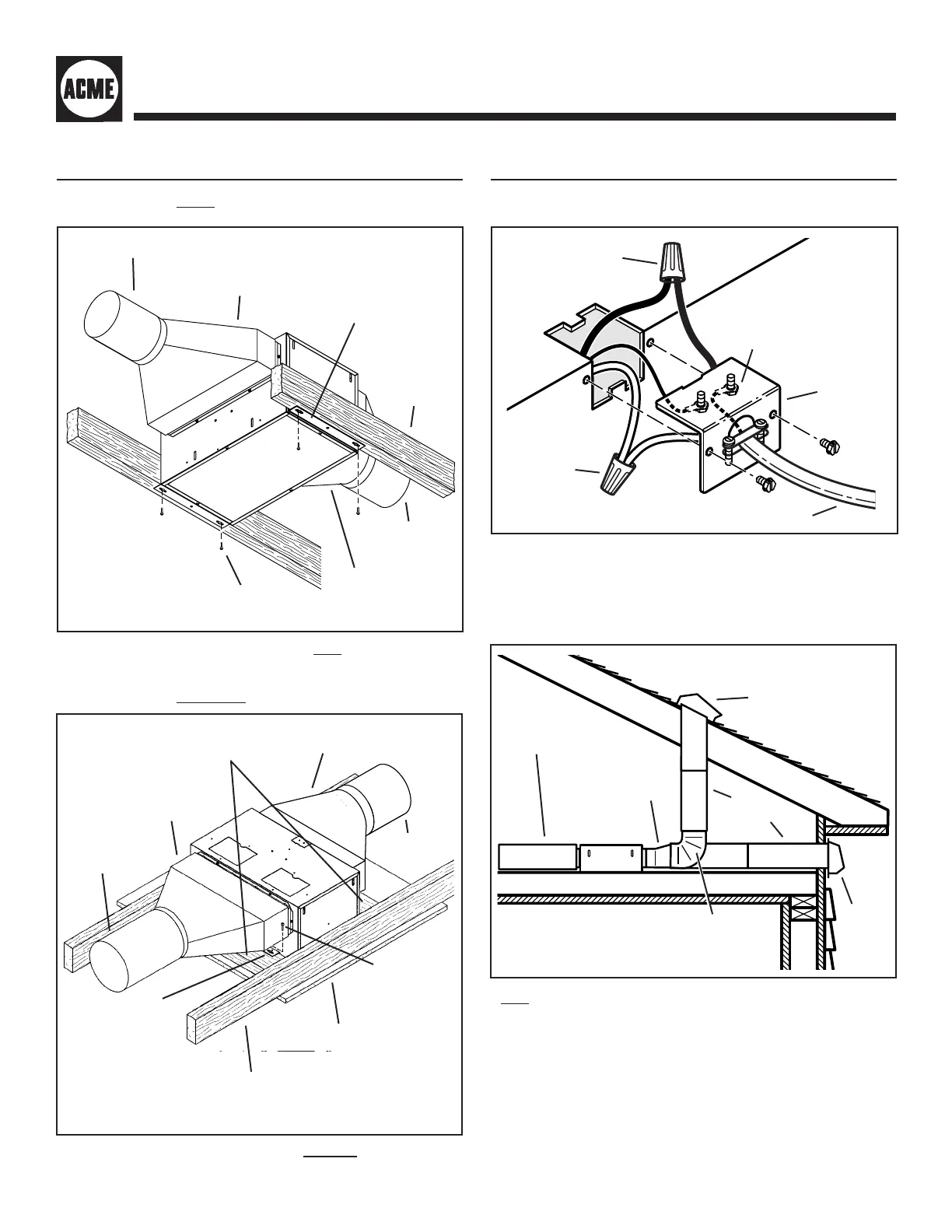 ACME