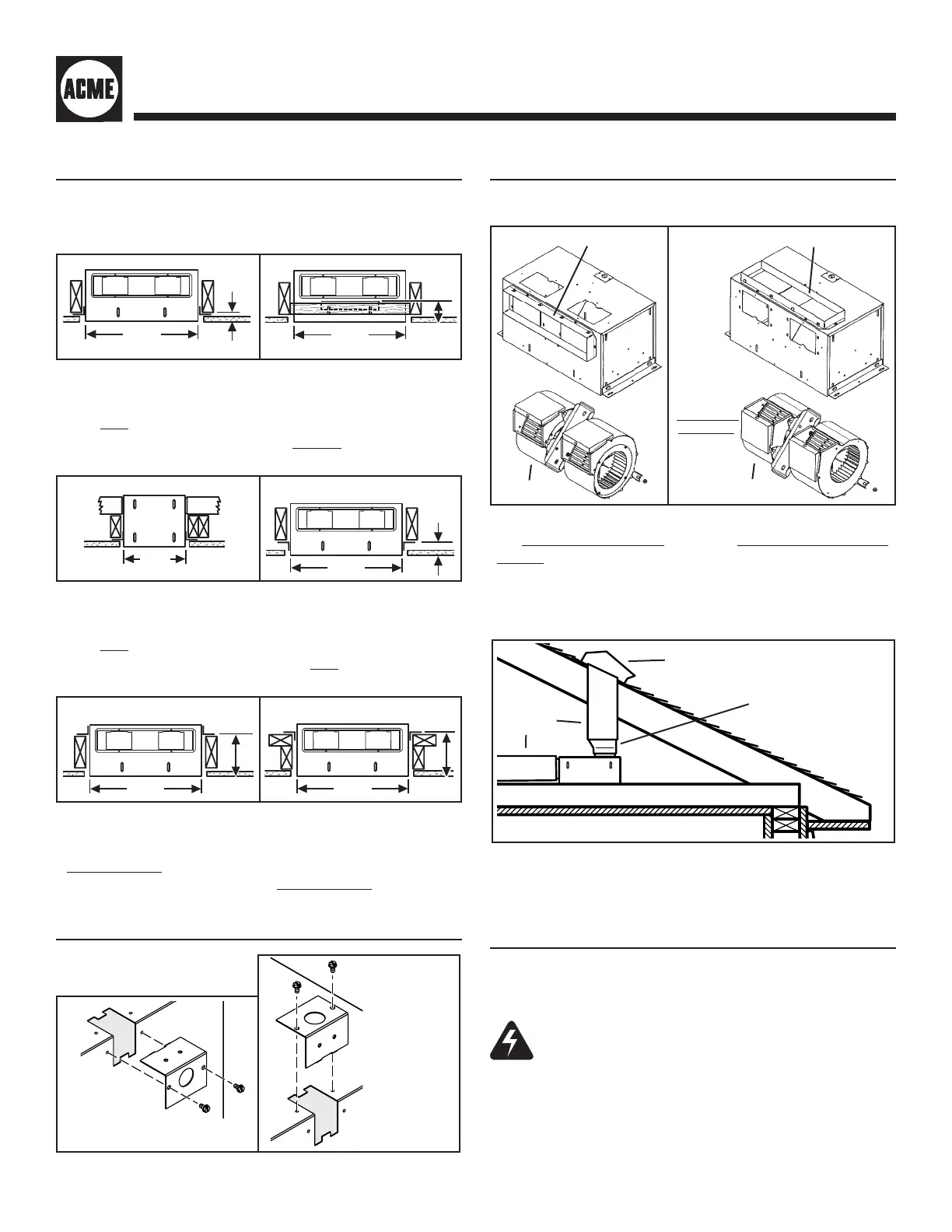 ACME