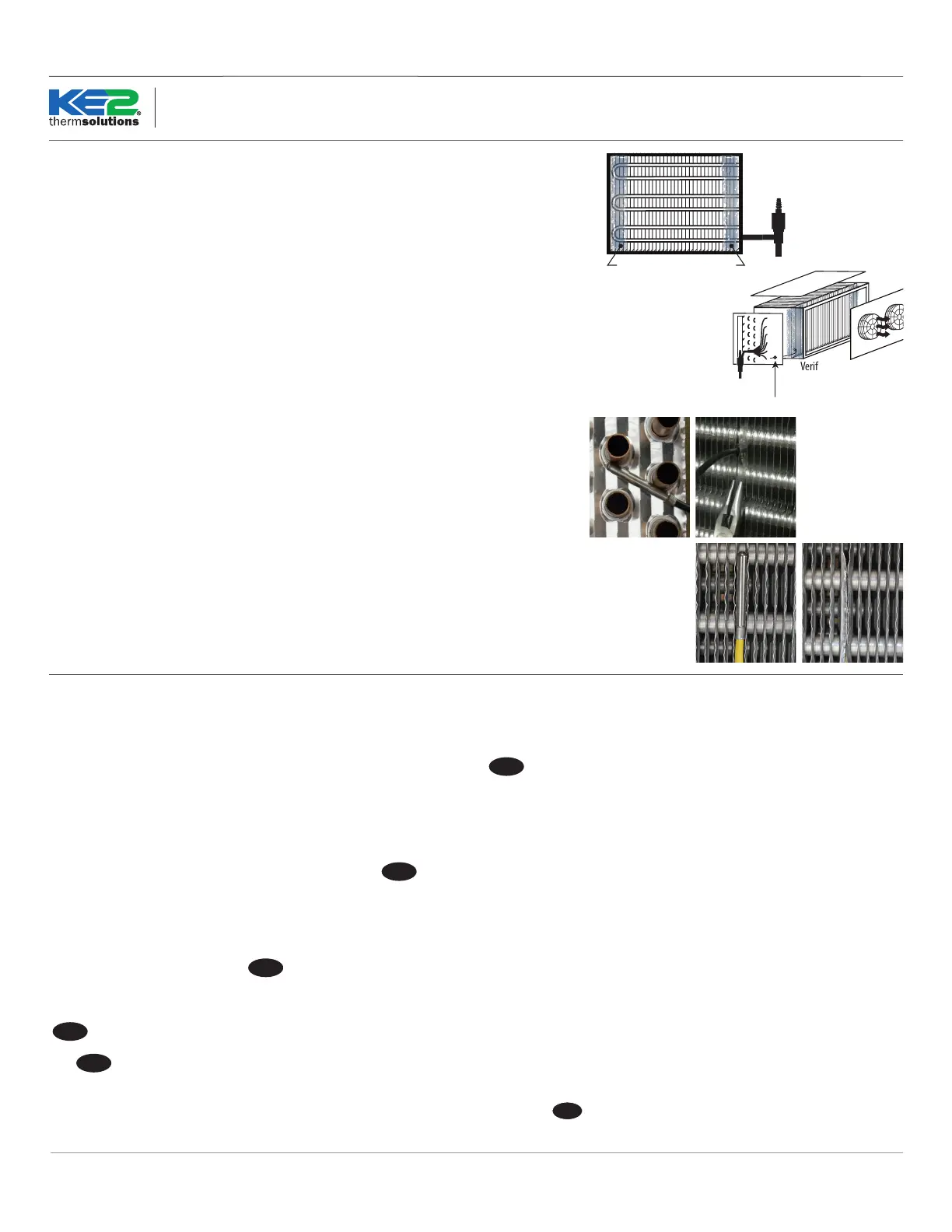 KE2 thermsolutions

Verif