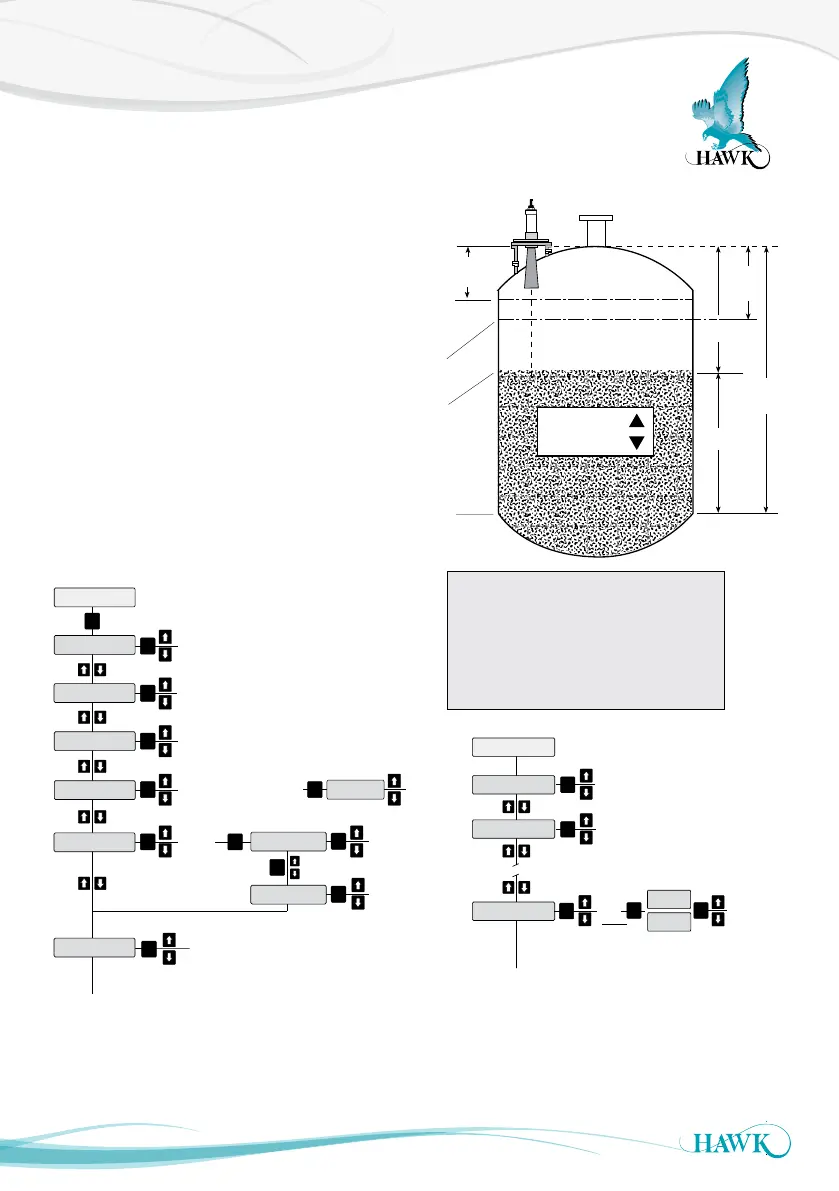 HAWK

HAWK