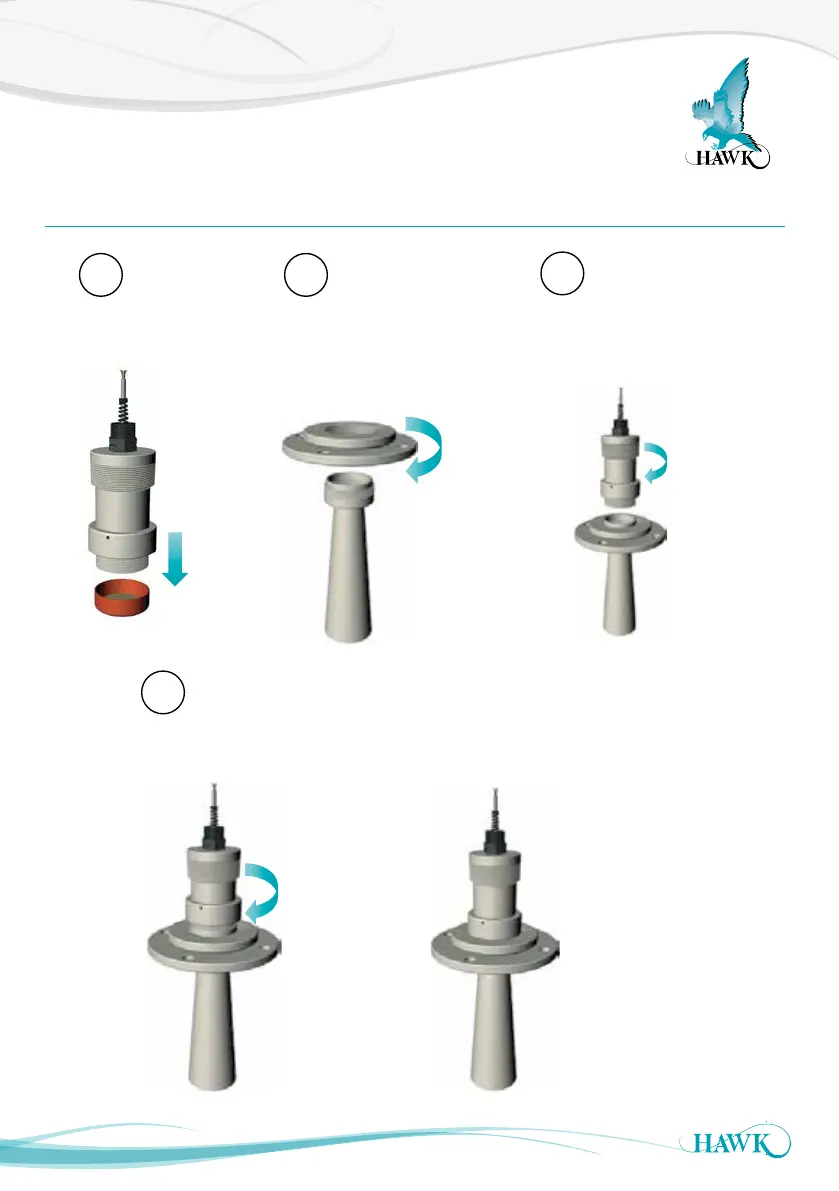 HAWK

HAWK