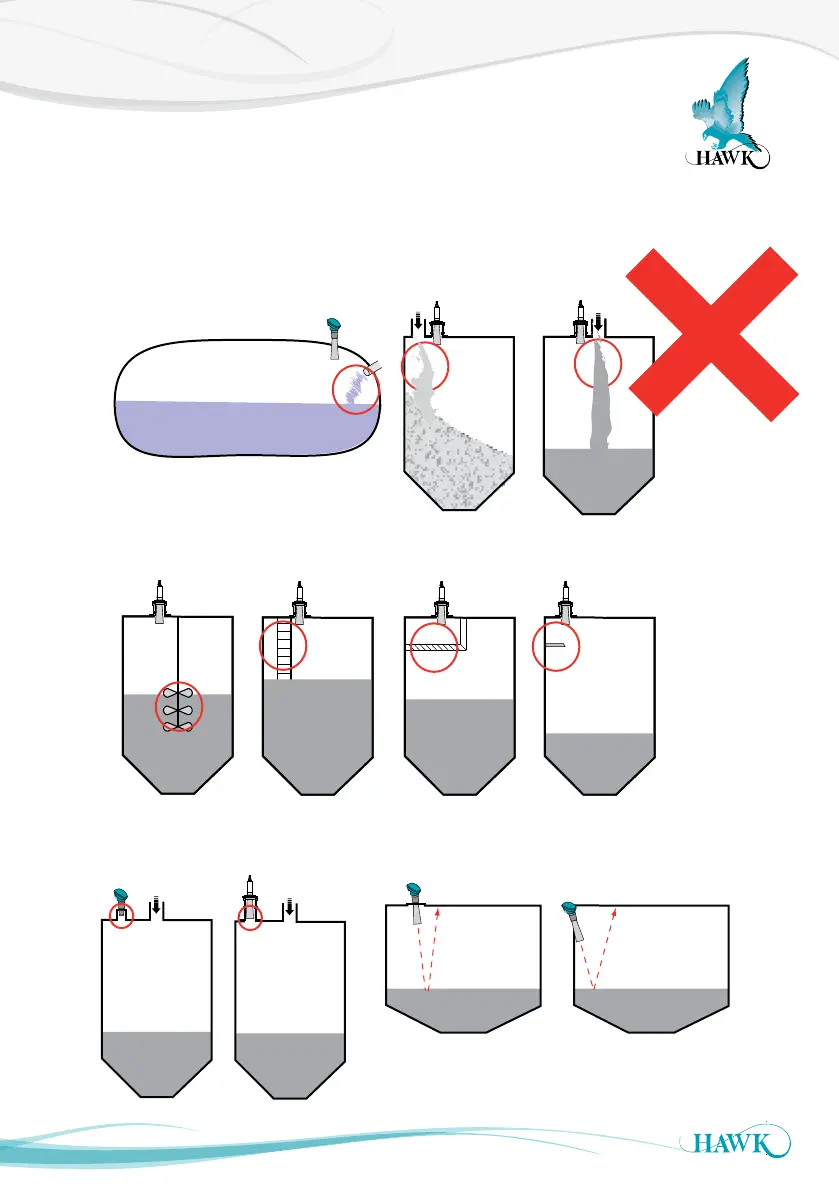 HAWK

HAWK