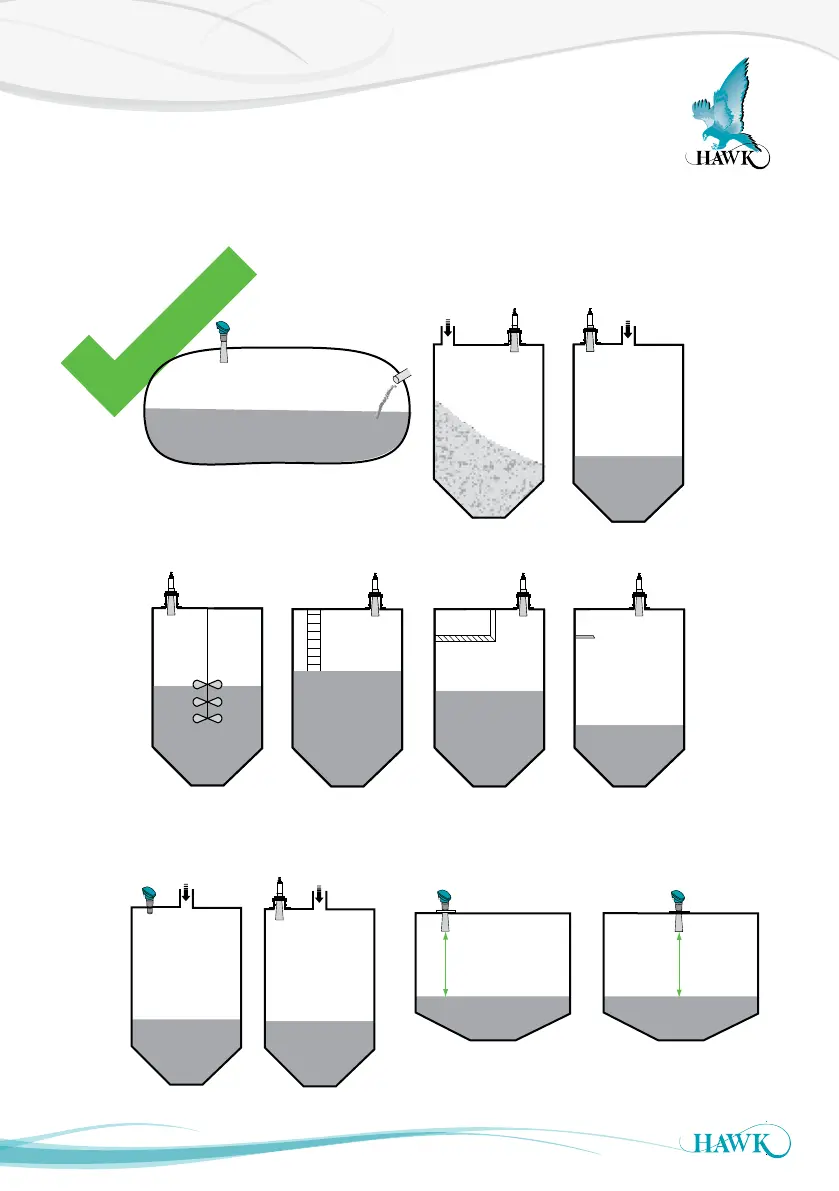 HAWK

HAWK