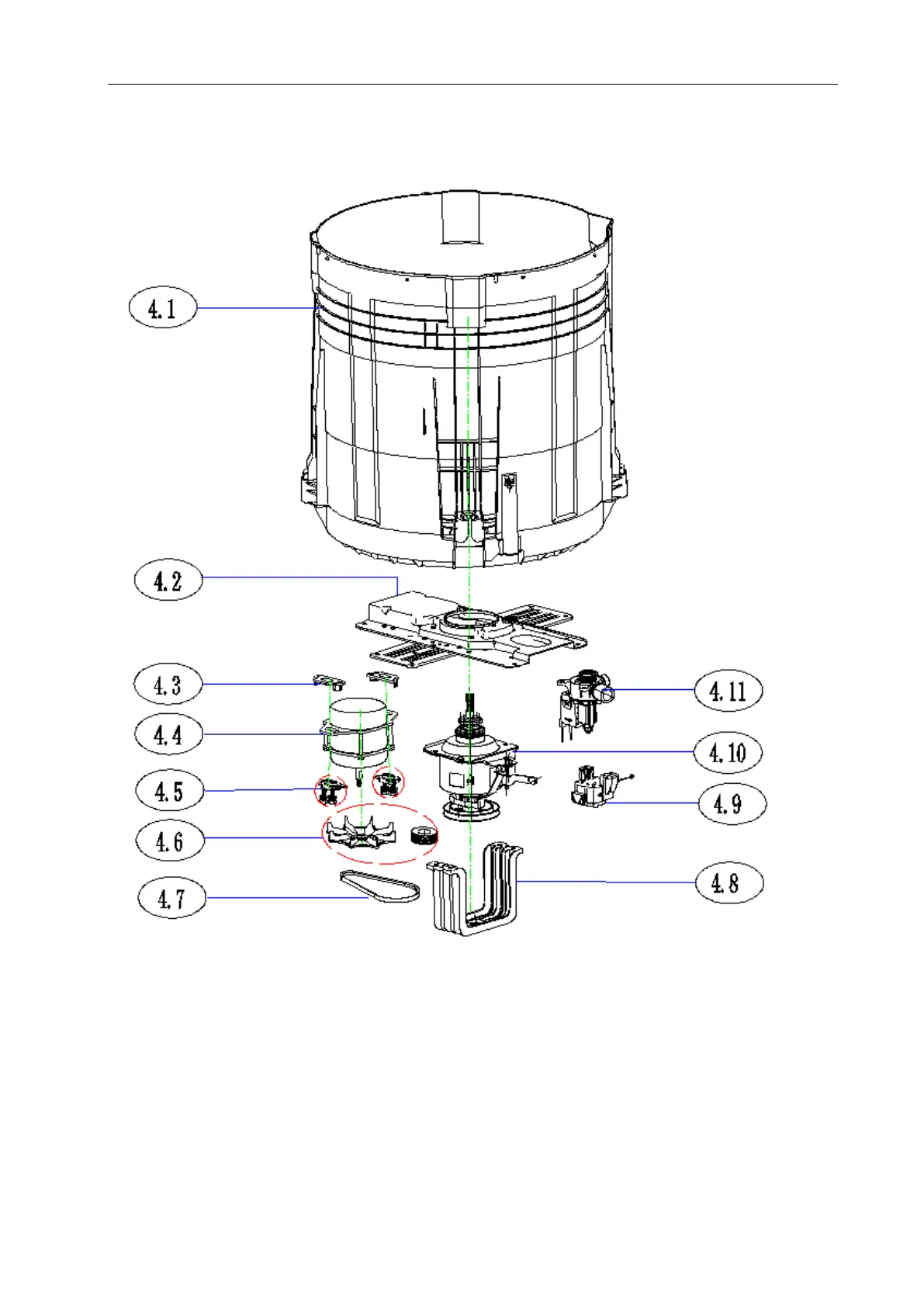 4.1

4.2

4.3

4.4

4.5

4.6

4.7

4.11

4.10

4.9

4.8