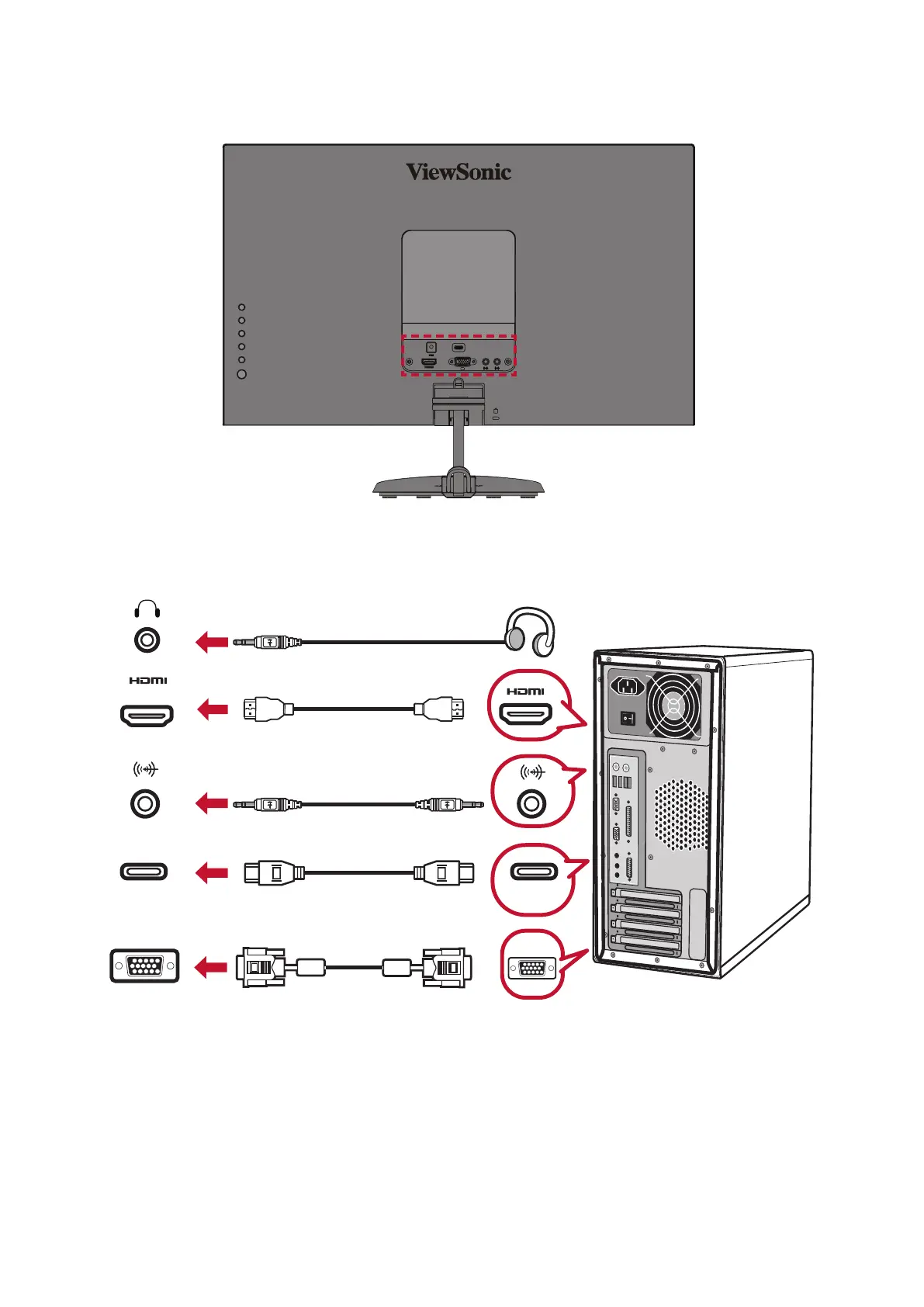 ViewSonic

HDMI

HDMI