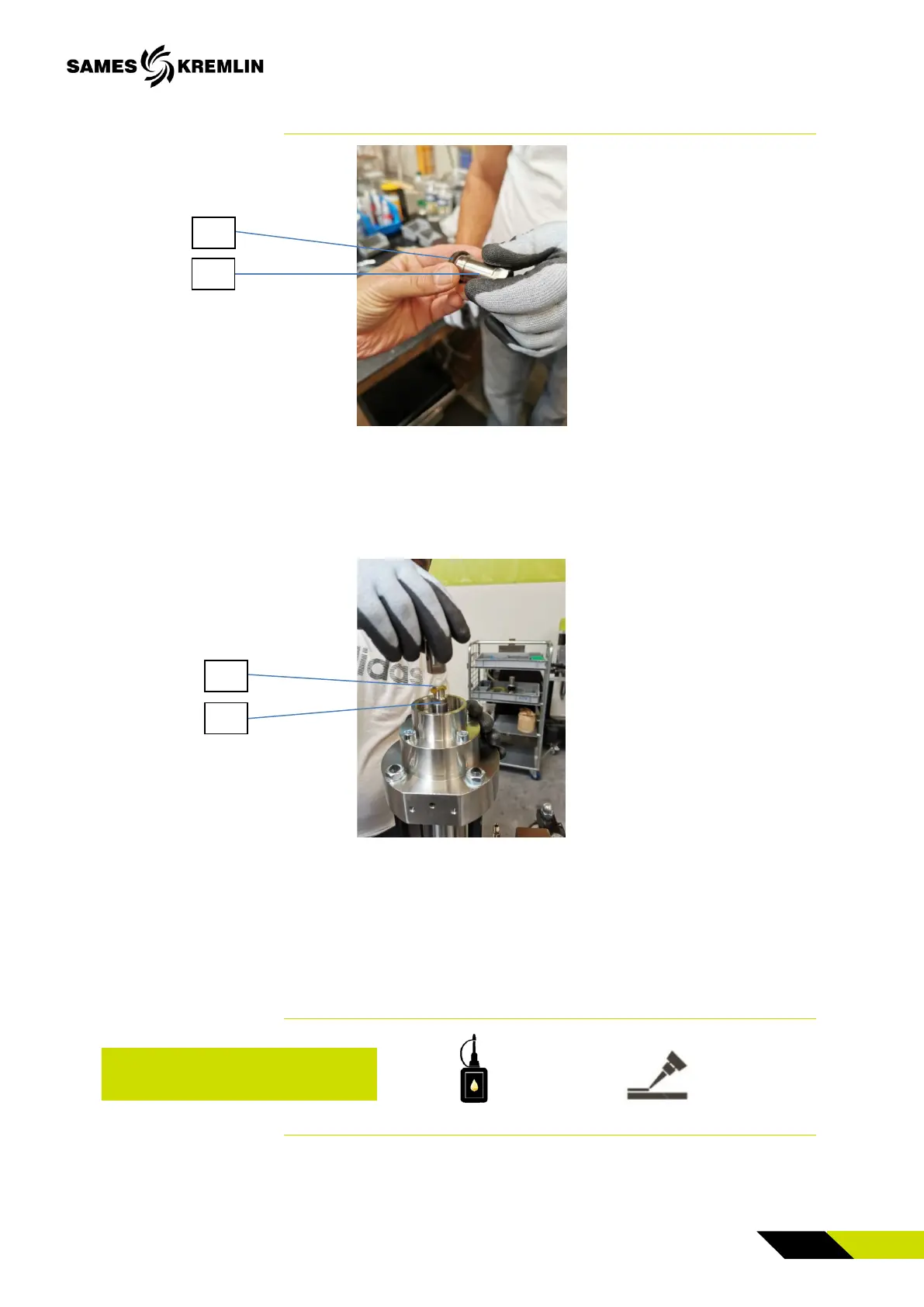 SAMES KREMLIN