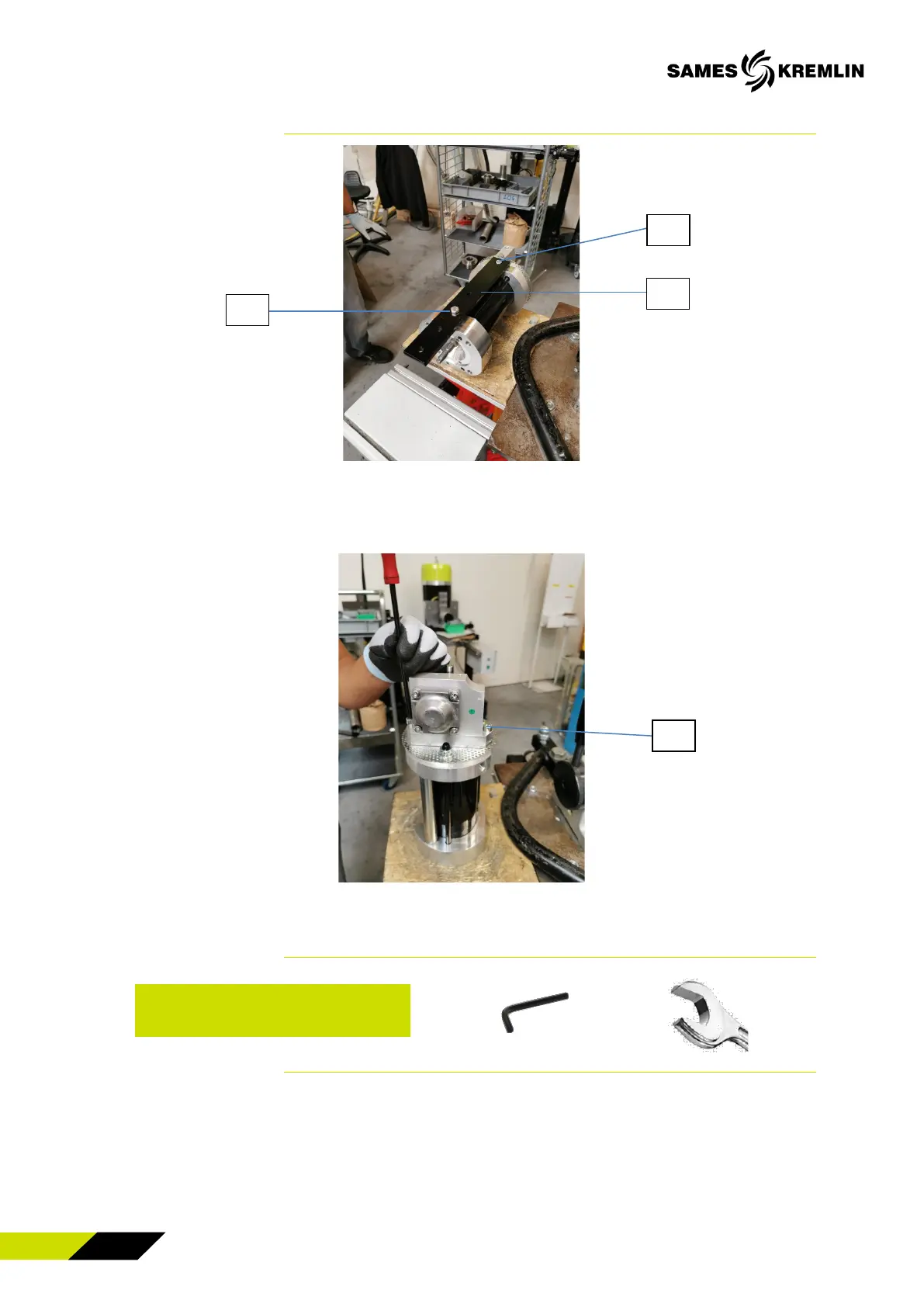 SAMES KREMLIN