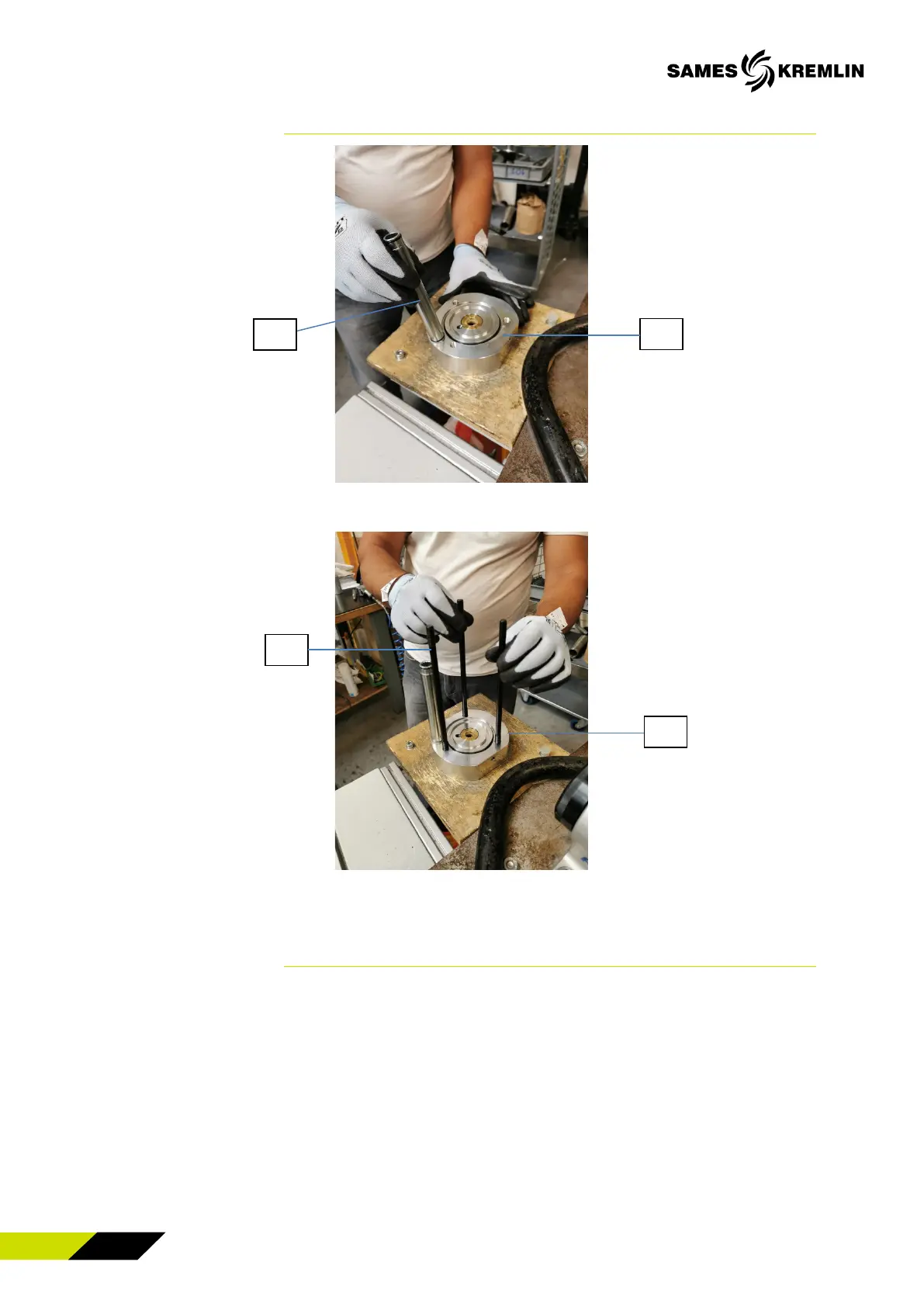 SAMES KREMLIN